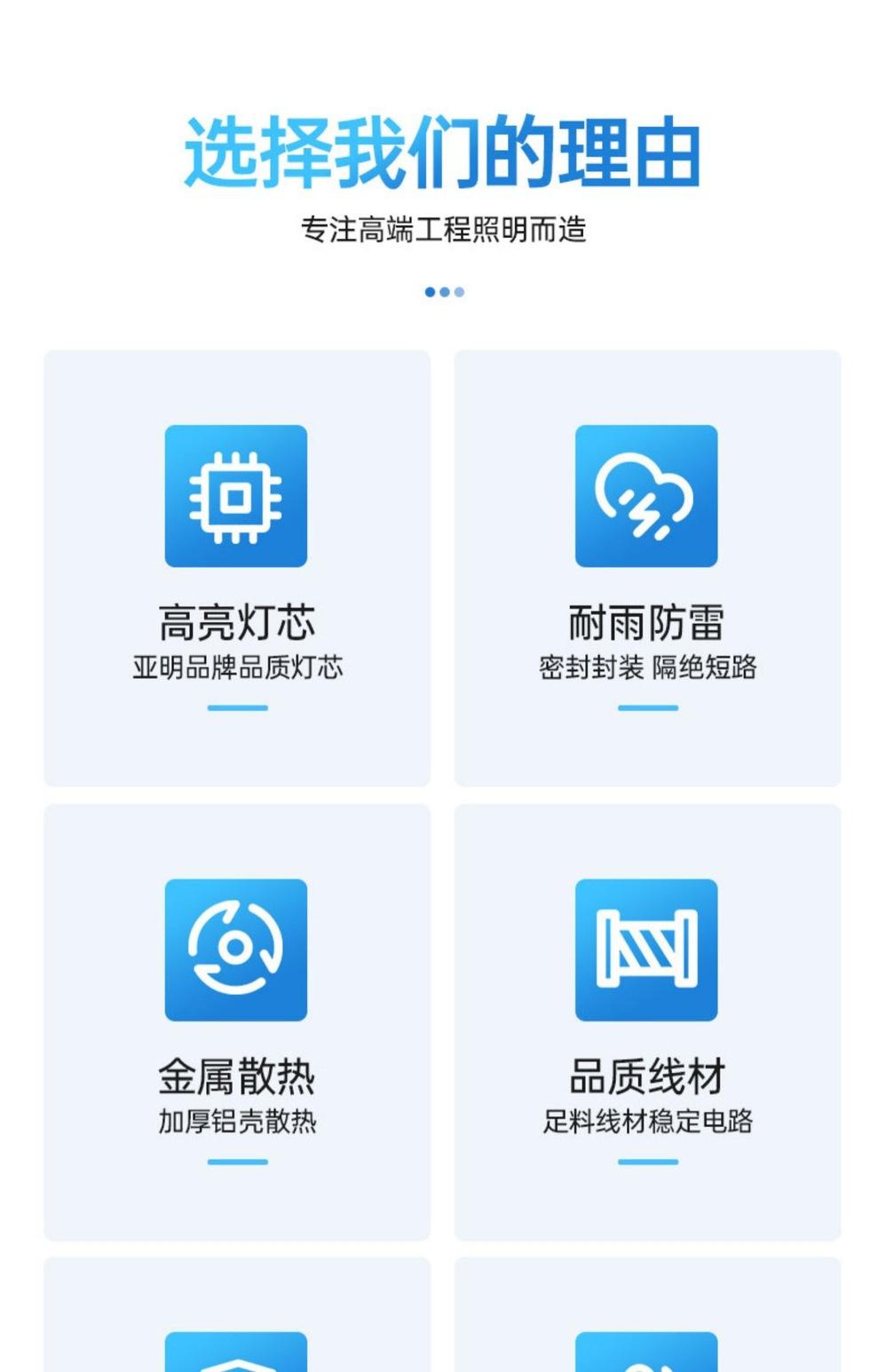 选择我们的理由

专注高端工程照明而造

高亮灯芯
亚明品牌品质灯芯

耐雨防雷
密封封装 隔绝短路

金属散热
加厚铝壳散热

品质线材
足料线材稳定电路