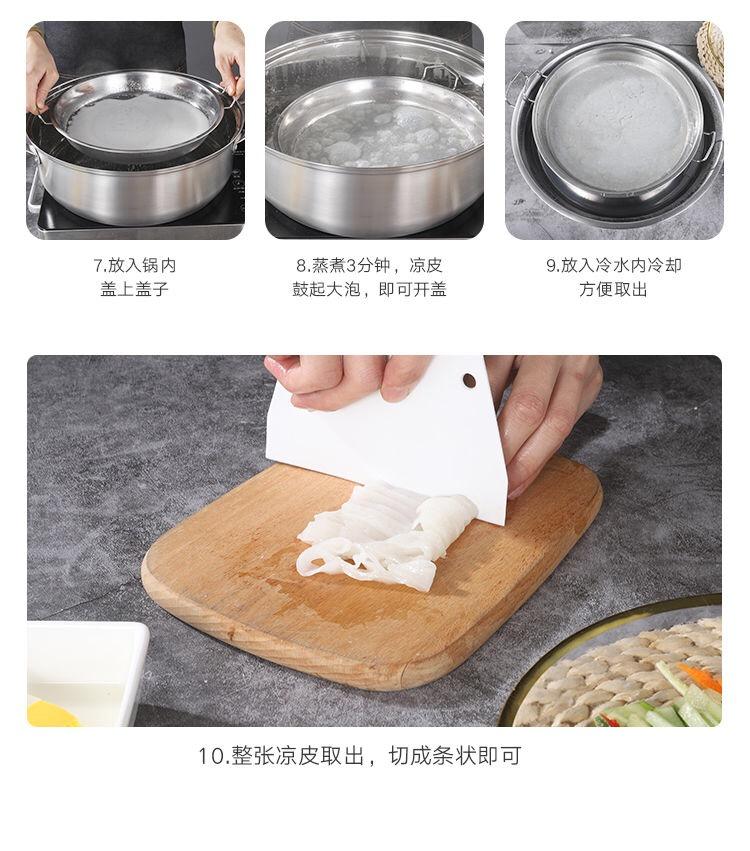 7.放入锅内
盖上盖子

8.蒸煮3分钟，凉皮
鼓起大泡，即可开盖

9.放入冷水内冷却
方便取出

10.整张凉皮取出，切成条状即可