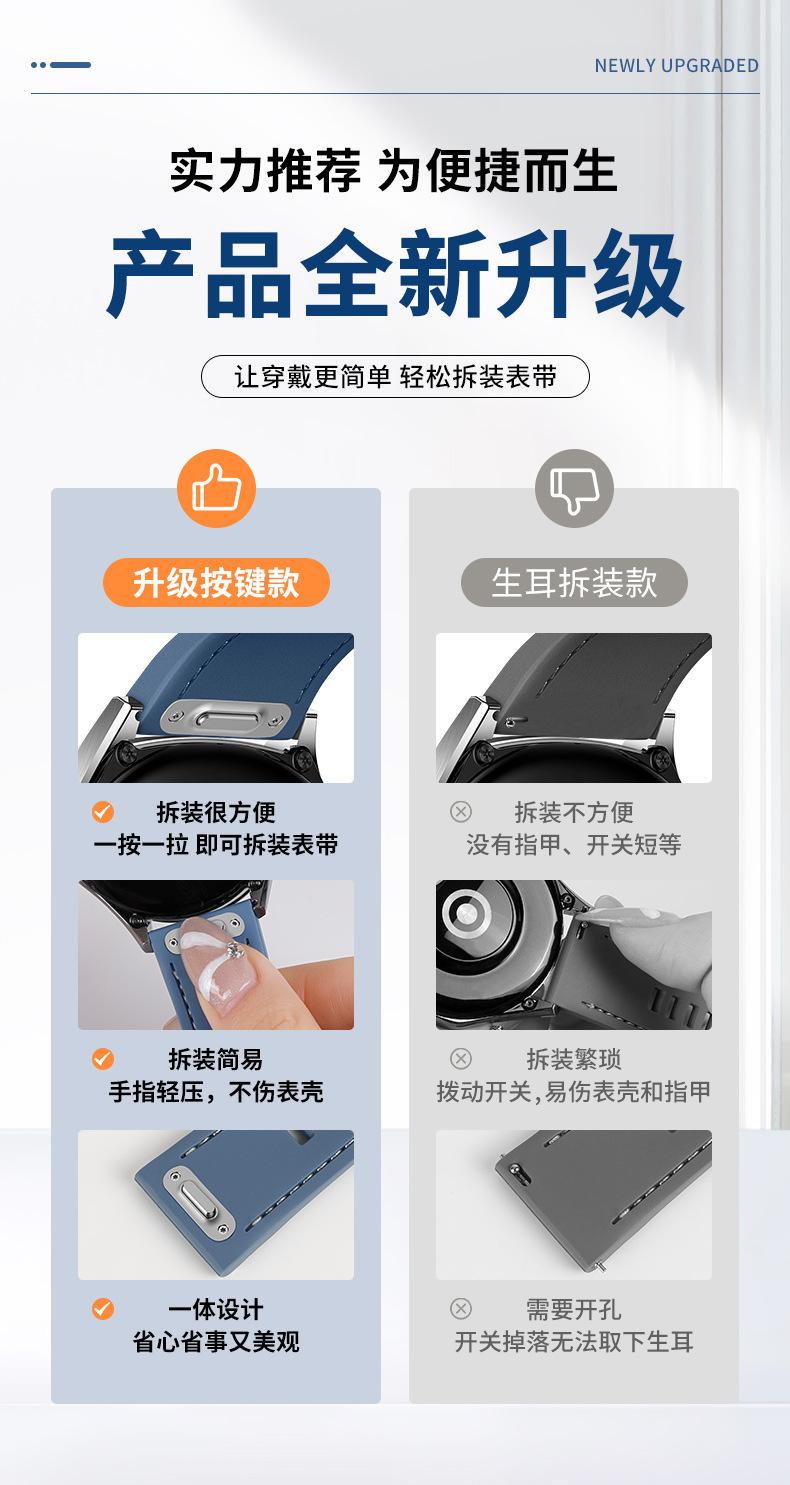 NEWLY UPGRADED

实力推荐 为便捷而生

产品全新升级

让穿戴更简单 轻松拆装表带

升级按键款

拆装很方便
一按一拉 即可拆装表带

拆装简易
手指轻压，不伤表壳

一体设计
省心省事又美观

生耳拆装款

拆装不方便
没有指甲、开关短等

拆装繁琐
拨动开关,易伤表壳和指甲

需要开孔
开关掉落无法取下生耳