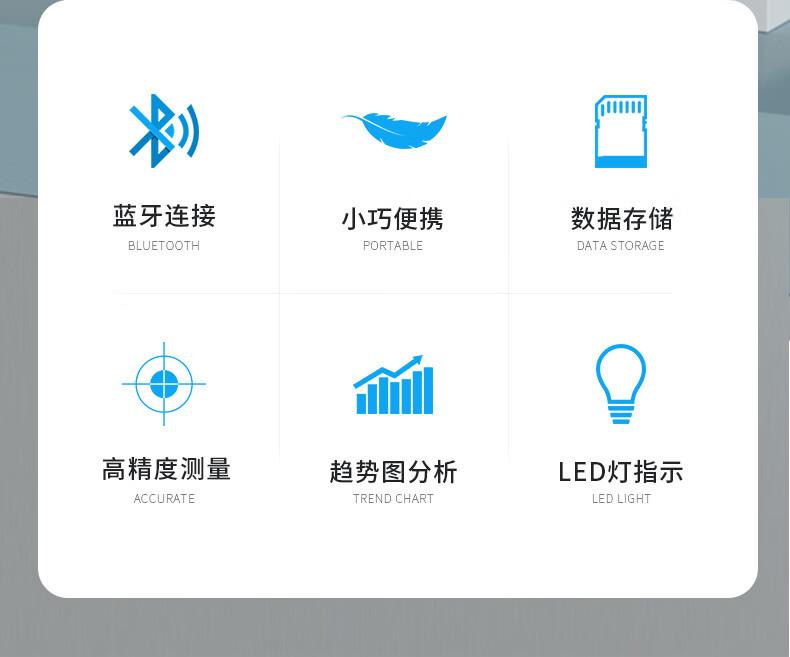 蓝牙连接
BLUETOOTH

小巧便携
PORTABLE

数据存储
DATA STORAGE

高精度测量
ACCURATE

趋势图分析
TREND CHART

LED灯指示
LED LIGHT