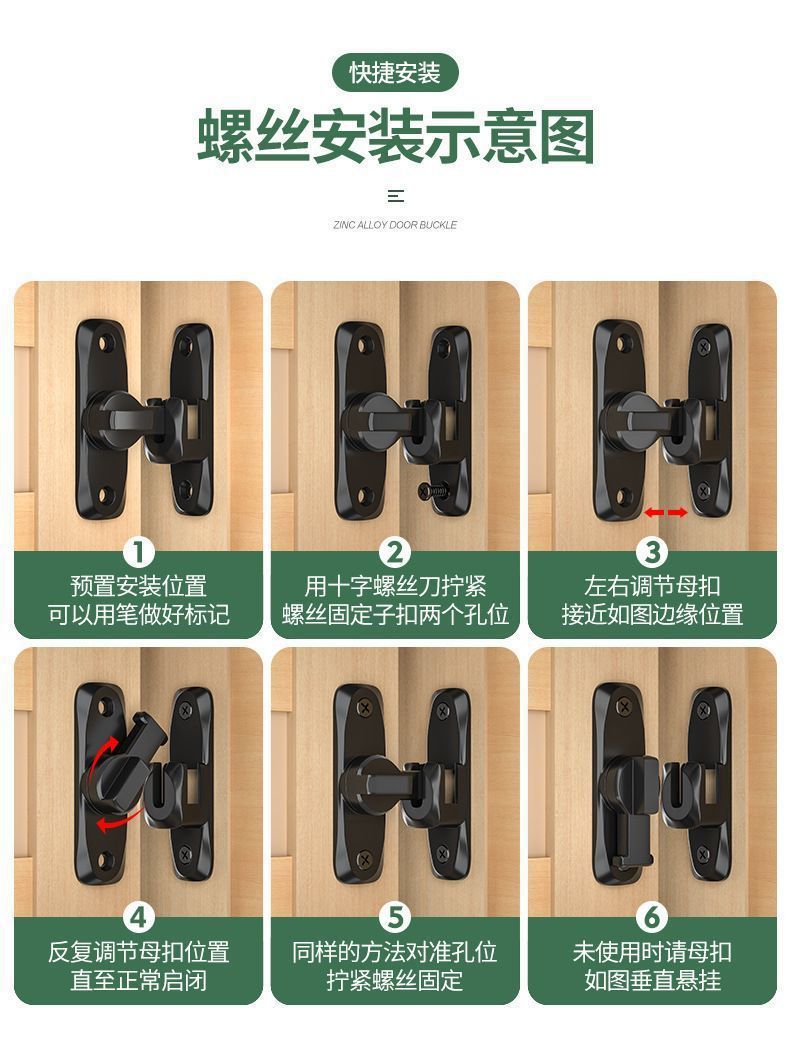 快捷安装

螺丝安装示意图

ZINC ALLOY DOOR BUCKLE

1
预置安装位置
可以用笔做好标记

2
用十字螺丝刀拧紧
螺丝固定子扣两个孔位

3
左右调节母扣
接近如图边缘位置

4
反复调节母扣位置
直至正常启闭

5
同样的方法对准孔位
拧紧螺丝固定

6
未使用时请母扣
如图垂直悬挂