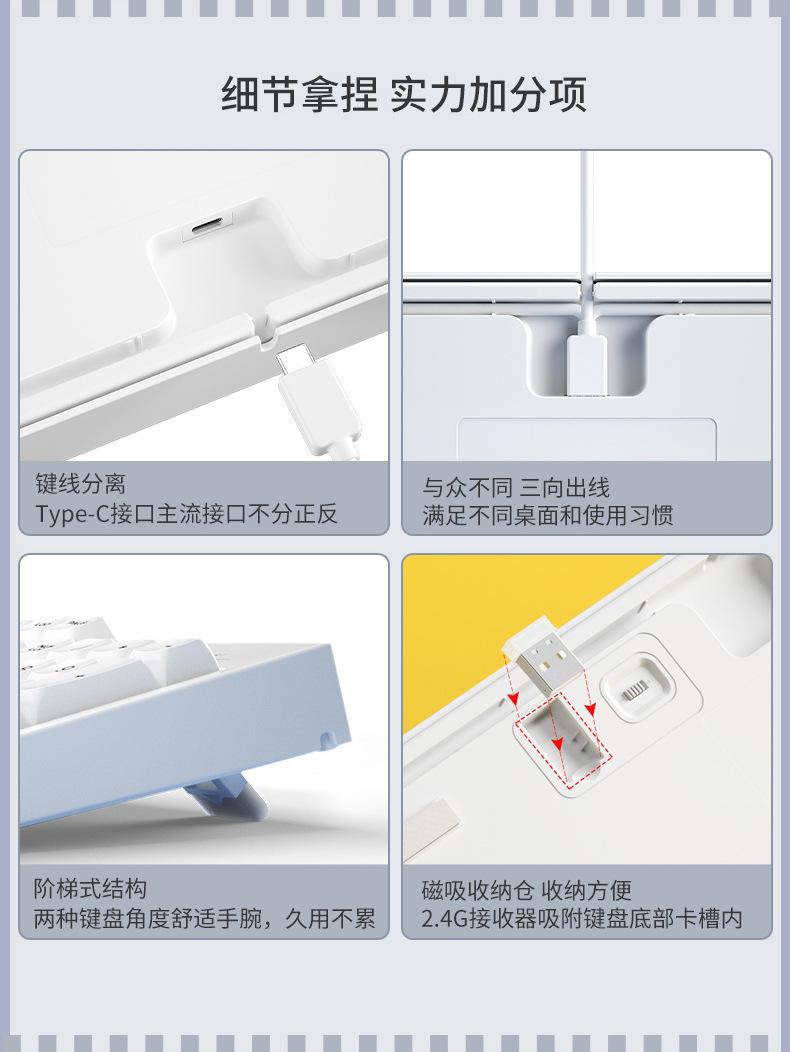 细节拿捏 实力加分项

键线分离
Type-C接口主流接口不分正反

与众不同 三向出线
满足不同桌面和使用习惯

阶梯式结构
两种键盘角度舒适手腕，久用不累

磁吸收纳仓 收纳方便
2.4G接收器吸附键盘底部卡槽内