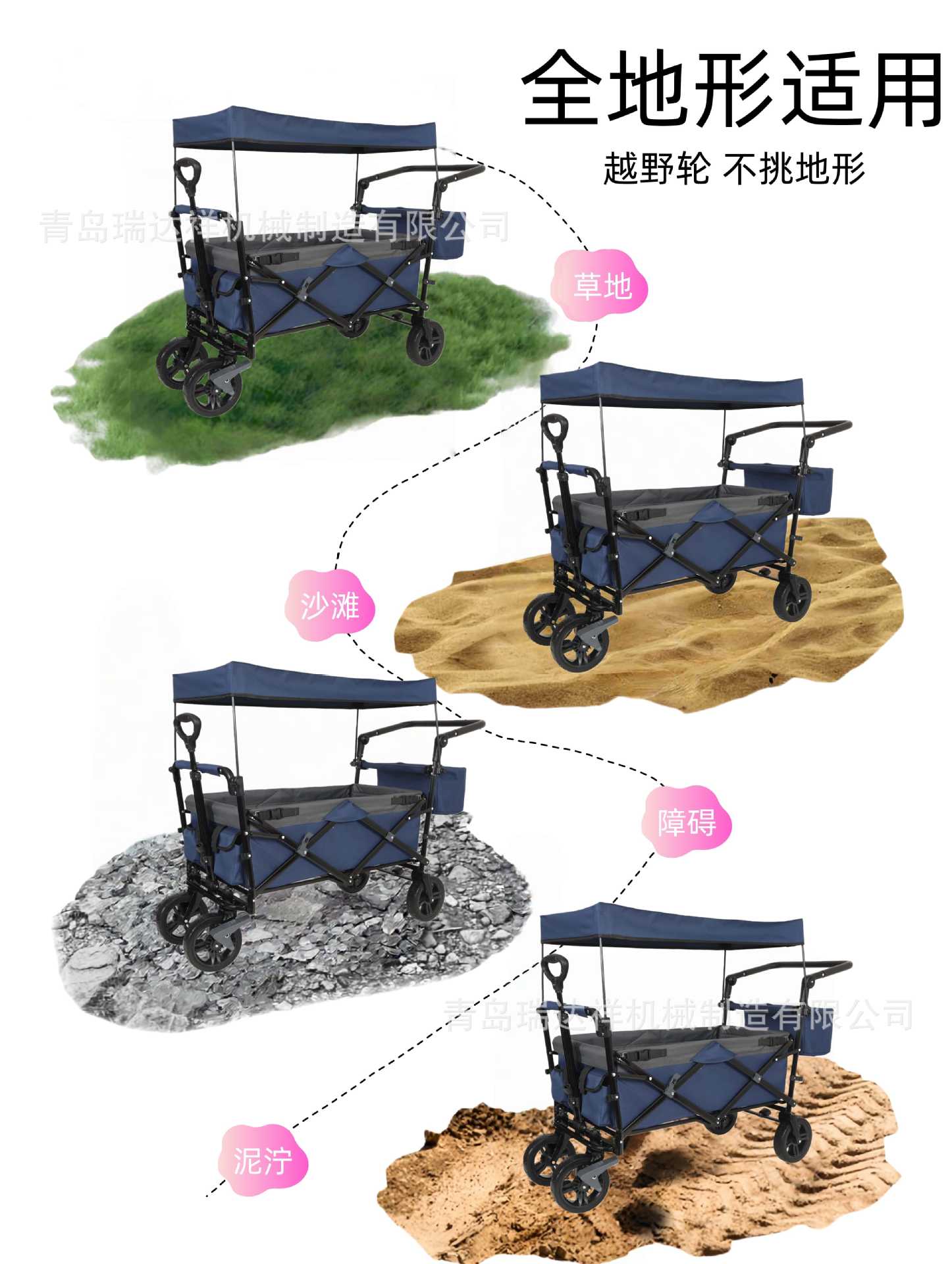 全地形适用

越野轮 不挑地形

青岛瑞达祥机械制造有限公司

草地

沙滩

障碍

青岛瑞达祥机械制造有限公司

泥泞