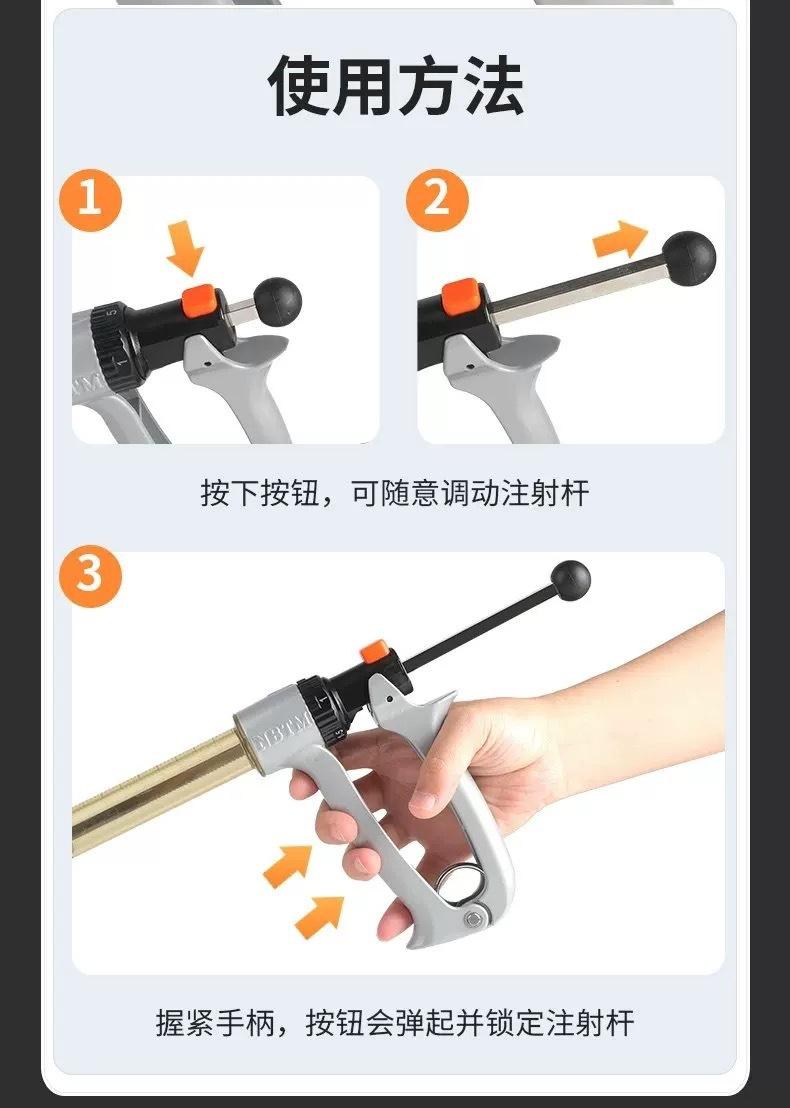 使用方法

1

2

按下按钮，可随意调动注射杆

3

握紧手柄，按钮会弹起并锁定注射杆