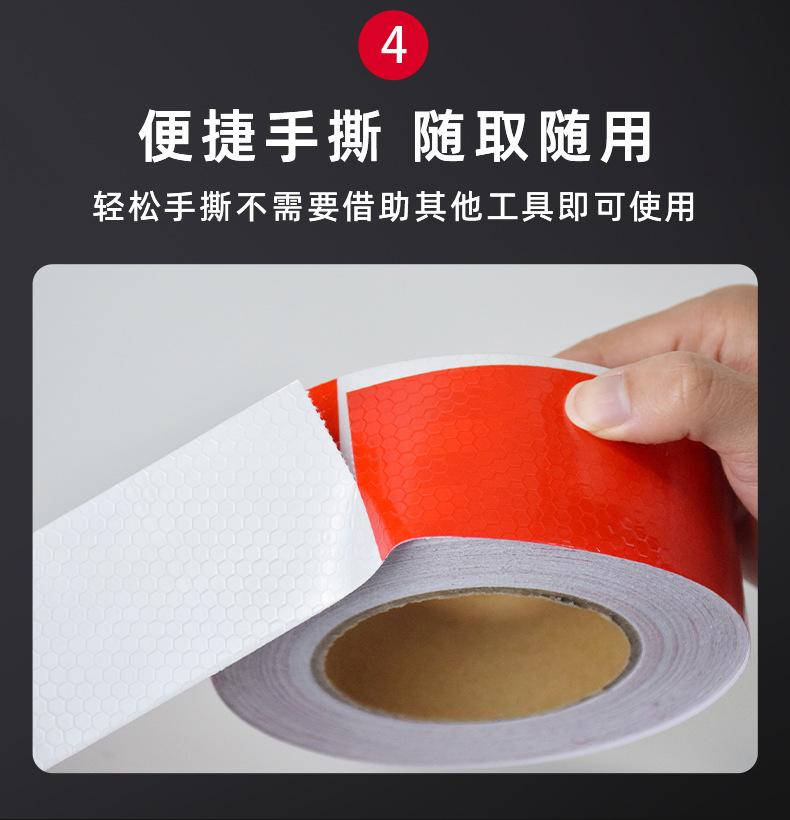 4

便捷手撕 随取随用

轻松手撕不需要借助其他工具即可使用