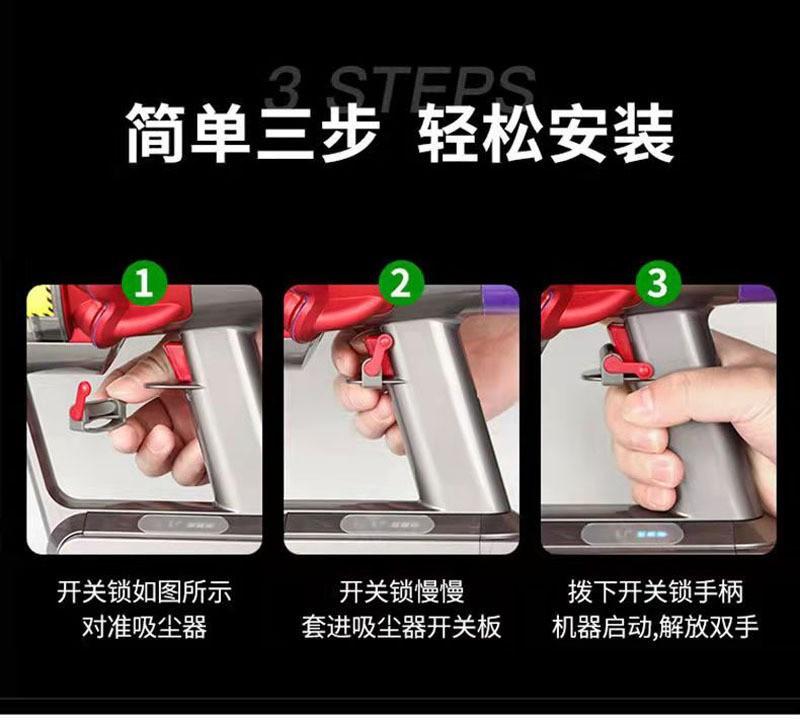 3 STEPS

简单三步 轻松安装

1

开关锁如图所示
对准吸尘器

2

开关锁慢慢
套进吸尘器开关板

3

拨下开关锁手柄
机器启动,解放双手