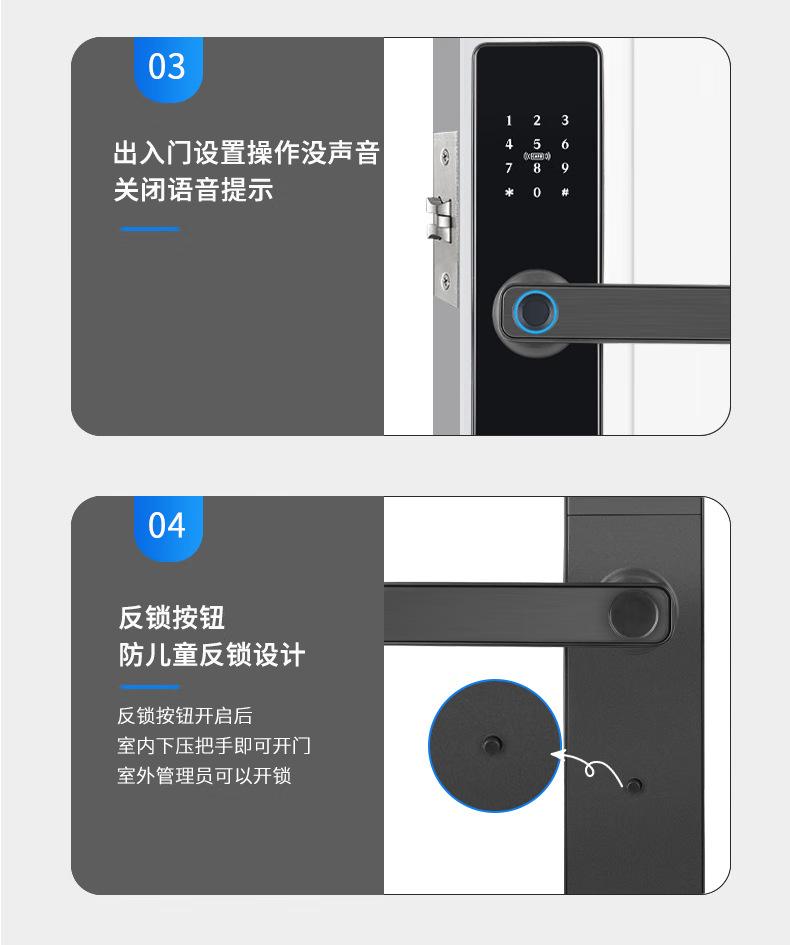 03

出入门设置操作没声音
关闭语音提示

1 2 3
4 5 6
7 8 9
* 0 #

04

反锁按钮
防儿童反锁设计

反锁按钮开启后
室内下压把手即可开门
室外管理员可以开锁