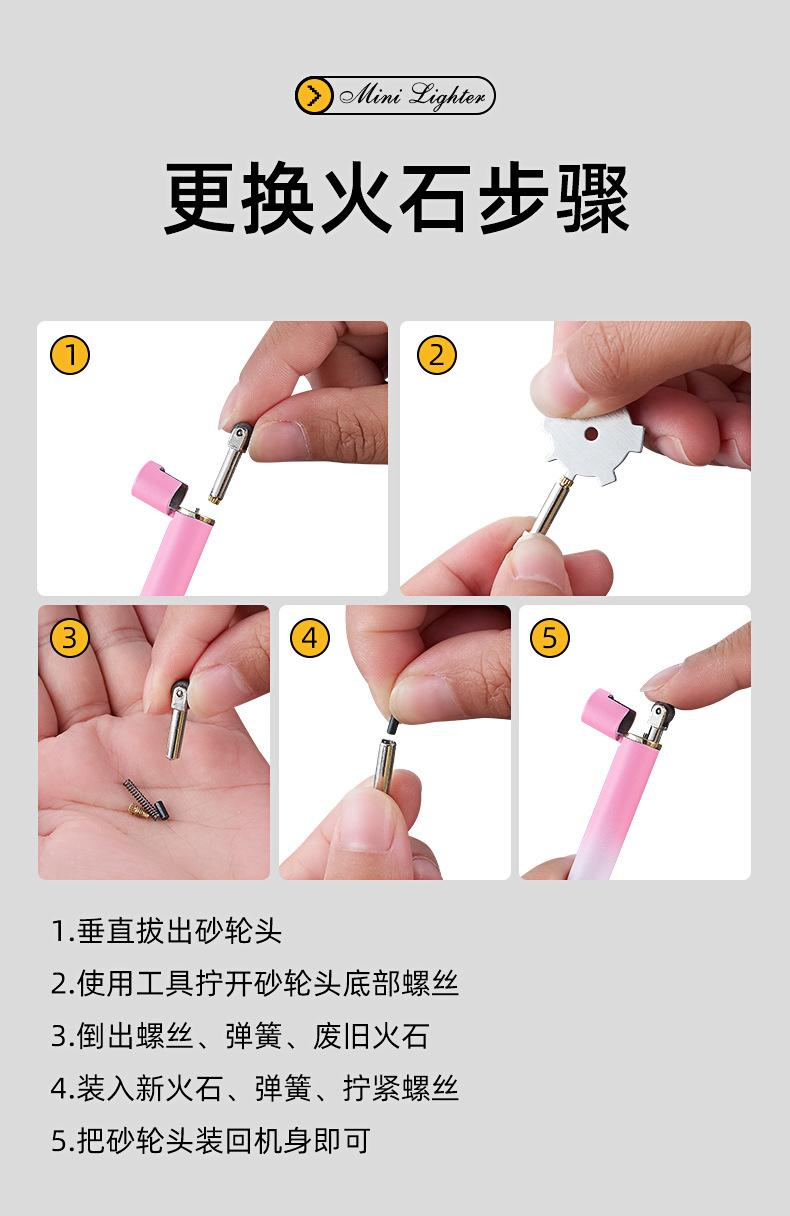 Mini Lighter

更换火石步骤

1

2

3

4

5

1.垂直拔出砂轮头

2.使用工具拧开砂轮头底部螺丝

3.倒出螺丝、弹簧、废旧火石

4.装入新火石、弹簧、拧紧螺丝

5.把砂轮头装回机身即可