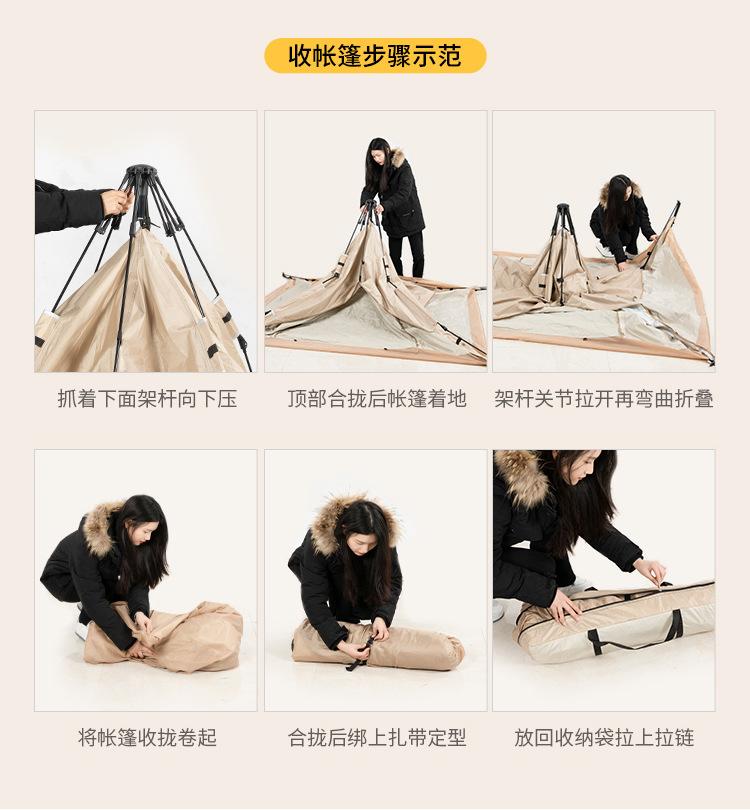 收帐篷步骤示范

抓着下面架杆向下压

顶部合拢后帐篷着地

架杆关节拉开再弯曲折叠

将帐篷收拢卷起

合拢后绑上扎带定型

放回收纳袋拉上拉链