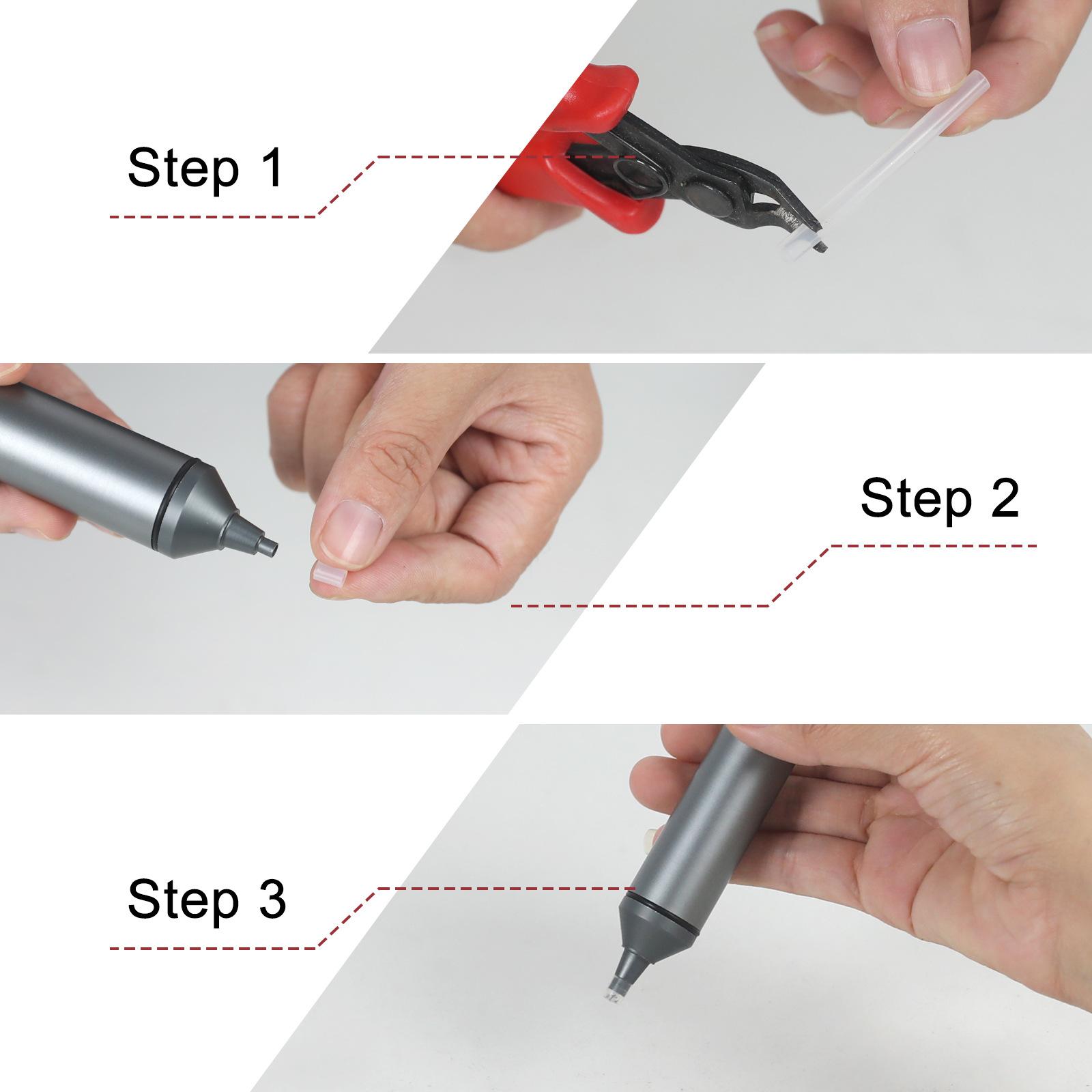 Step 1

Step 2

Step 3