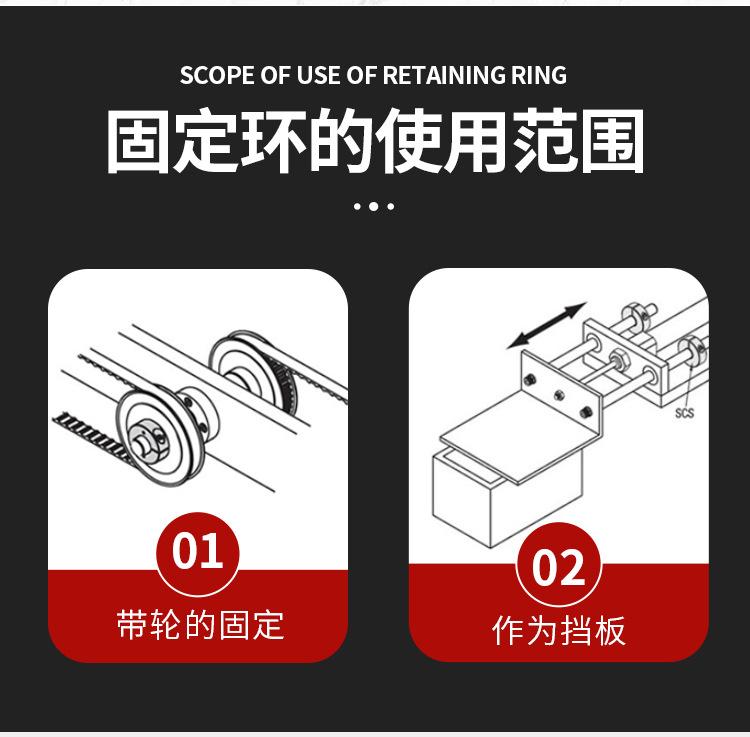 SCOPE OF USE OF RETAINING RING

固定环的使用范围

01

带轮的固定

SCS

02

作为挡板