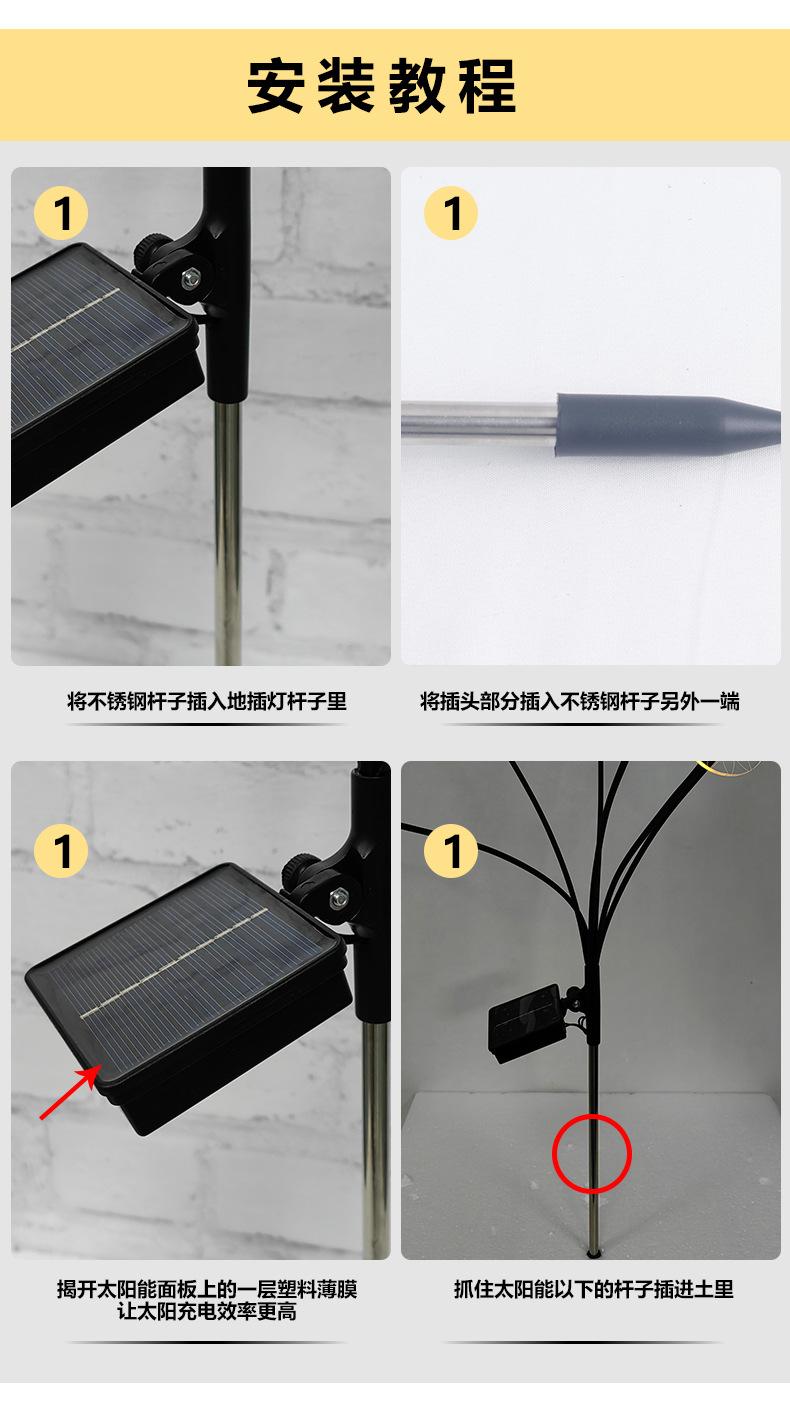 安装教程

1

将不锈钢杆子插入地插灯杆子里

1

将插头部分插入不锈钢杆子另外一端

1

揭开太阳能面板上的一层塑料薄膜
让太阳充电效率更高

1

抓住太阳能以下的杆子插进土里