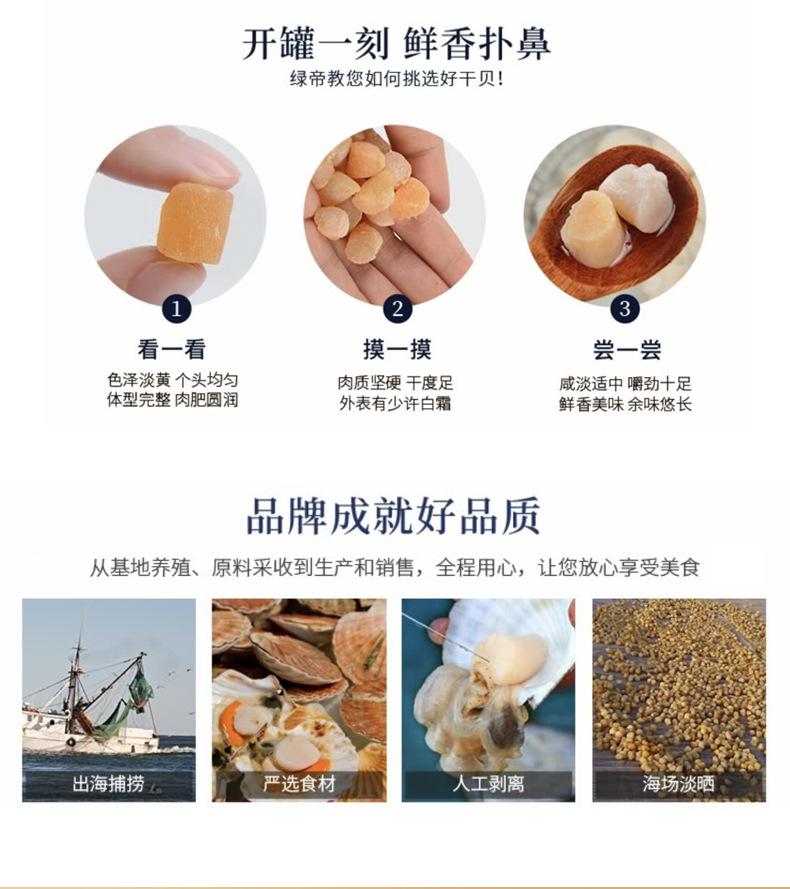 开罐一刻 鲜香扑鼻

绿帝教您如何挑选好干贝！

1
看一看
色泽淡黄 个头均匀
体型完整 肉肥圆润

2
摸一摸
肉质坚硬 干度足
外表有少许白霜

3
尝一尝
咸淡适中 嚼劲十足
鲜香美味 余味悠长

品牌成就好品质

从基地养殖、原料采收到生产和销售，全程用心，让您放心享受美食

出海捕捞

严选食材

人工剥离

海场淡晒