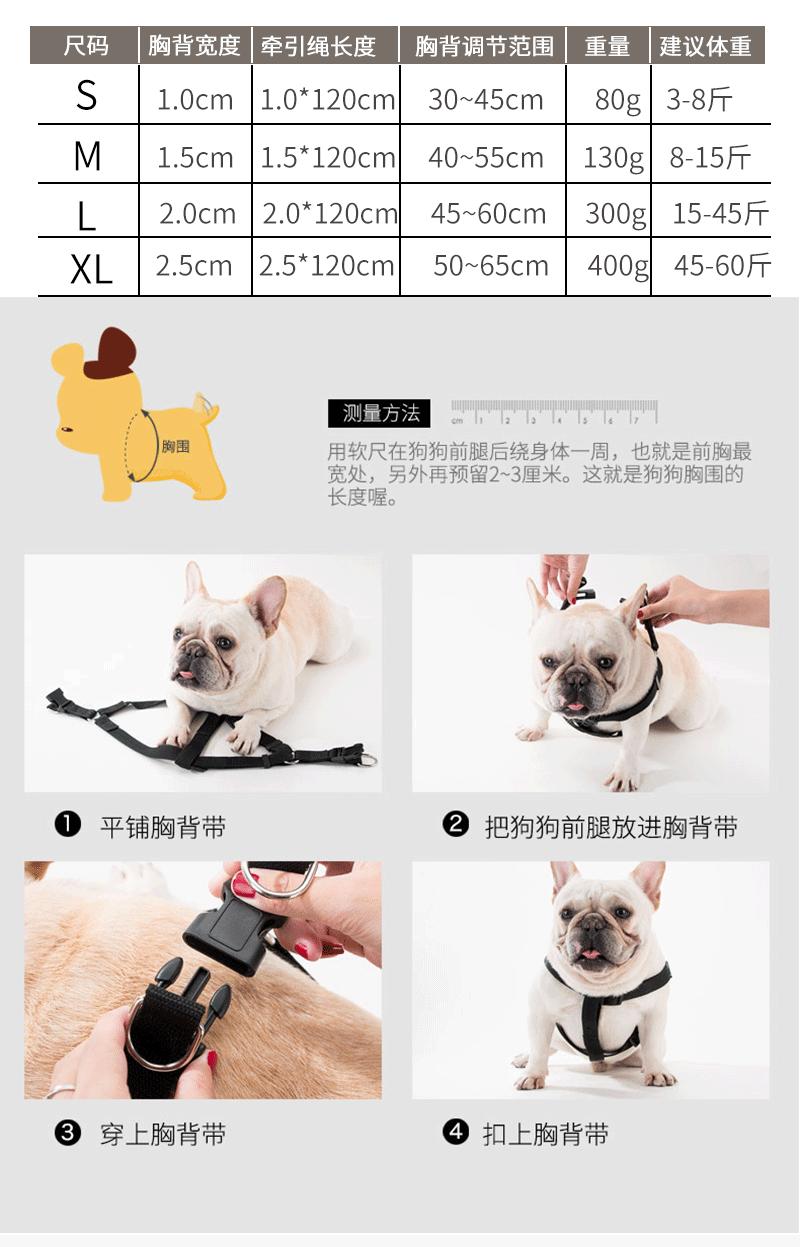 | 尺码 | 胸背宽度 | 牵引绳长度 | 胸背调节范围 | 重量 | 建议体重 |
|---|---|---|---|---|---|
| S | 1.0cm | 1.0*120cm | 30~45cm | 80g | 3-8斤 |
| M | 1.5cm | 1.5*120cm | 40~55cm | 130g | 8-15斤 |
| L | 2.0cm | 2.0*120cm | 45~60cm | 300g | 15-45斤 |
| XL | 2.5cm | 2.5*120cm | 50~65cm | 400g | 45-60斤 |

胸围

测量方法

cm 1 2 3 4 5 6 7

用软尺在狗狗前腿后绕身体一周，也就是前胸最宽处，另外再预留2~3厘米。这就是狗狗胸围的长度喔。

❶ 平铺胸背带

❷ 把狗狗前腿放进胸背带

❸ 穿上胸背带

❹ 扣上胸背带