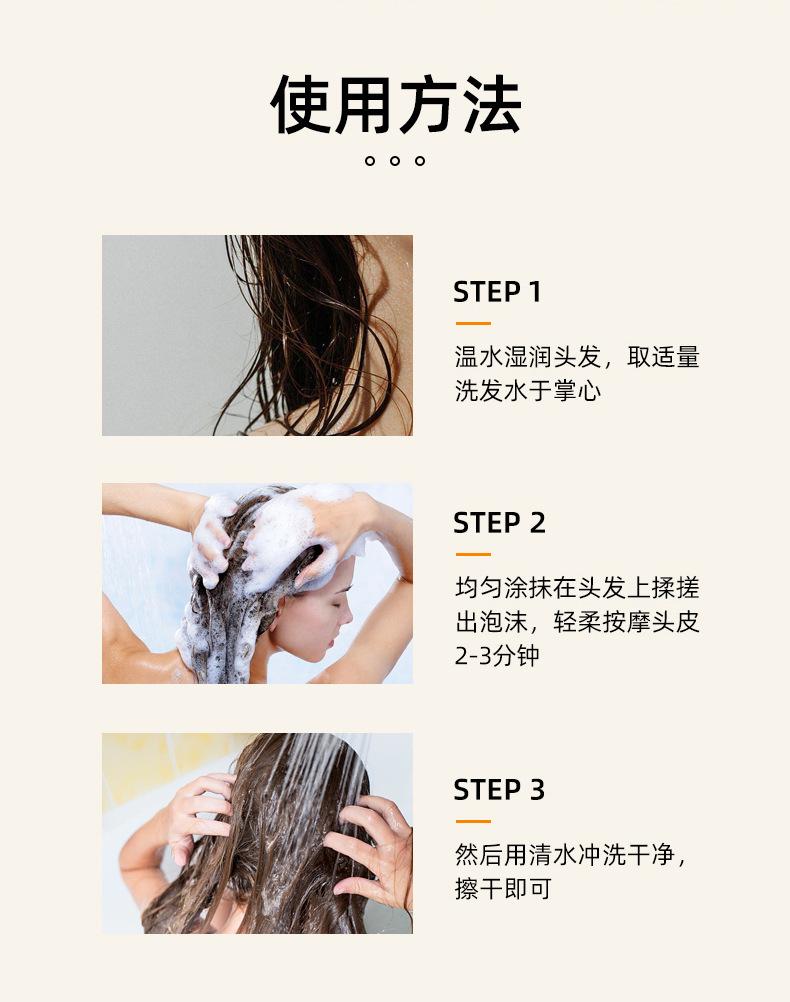 使用方法

STEP 1

温水湿润头发，取适量洗发水于掌心

STEP 2

均匀涂抹在头发上揉搓出泡沫，轻柔按摩头皮2-3分钟

STEP 3

然后用清水冲洗干净，擦干即可