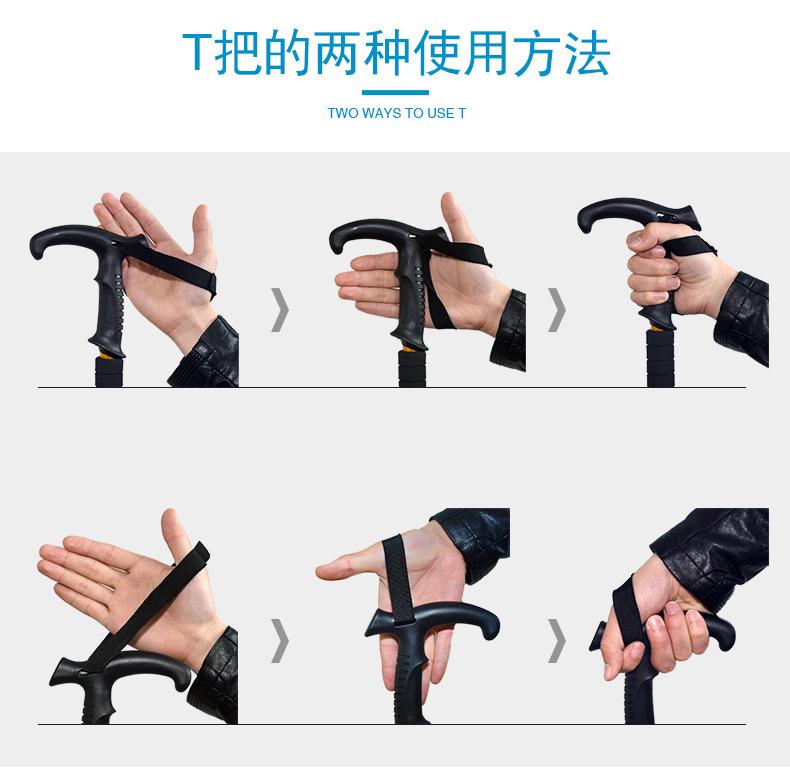 T把的两种使用方法

TWO WAYS TO USE T