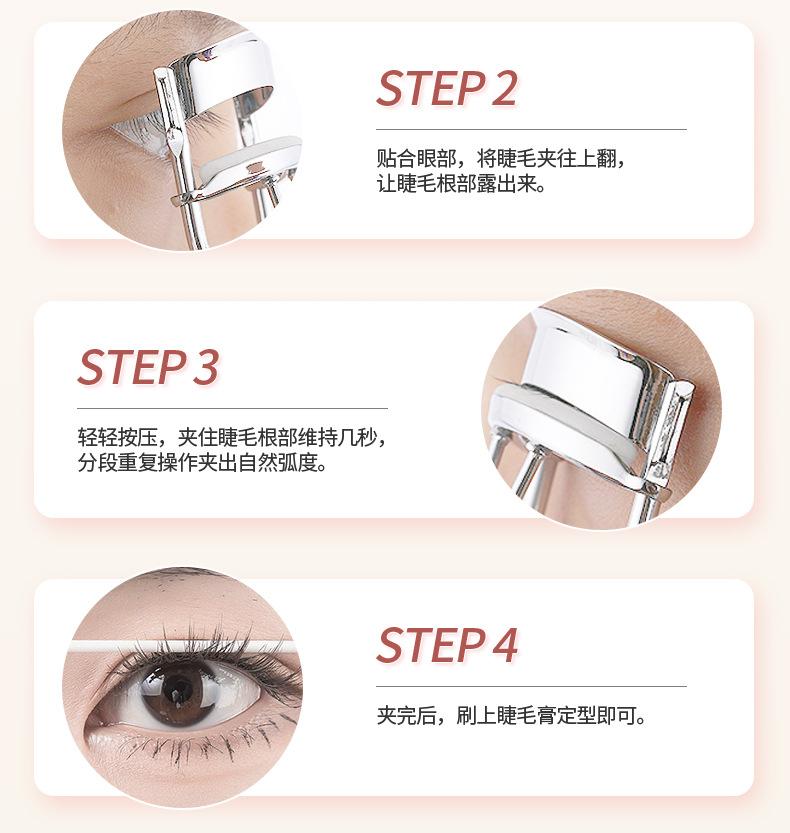 STEP 2

贴合眼部，将睫毛夹往上翻，让睫毛根部露出来。

STEP 3

轻轻按压，夹住睫毛根部维持几秒，分段重复操作夹出自然弧度。

STEP 4

夹完后，刷上睫毛膏定型即可。