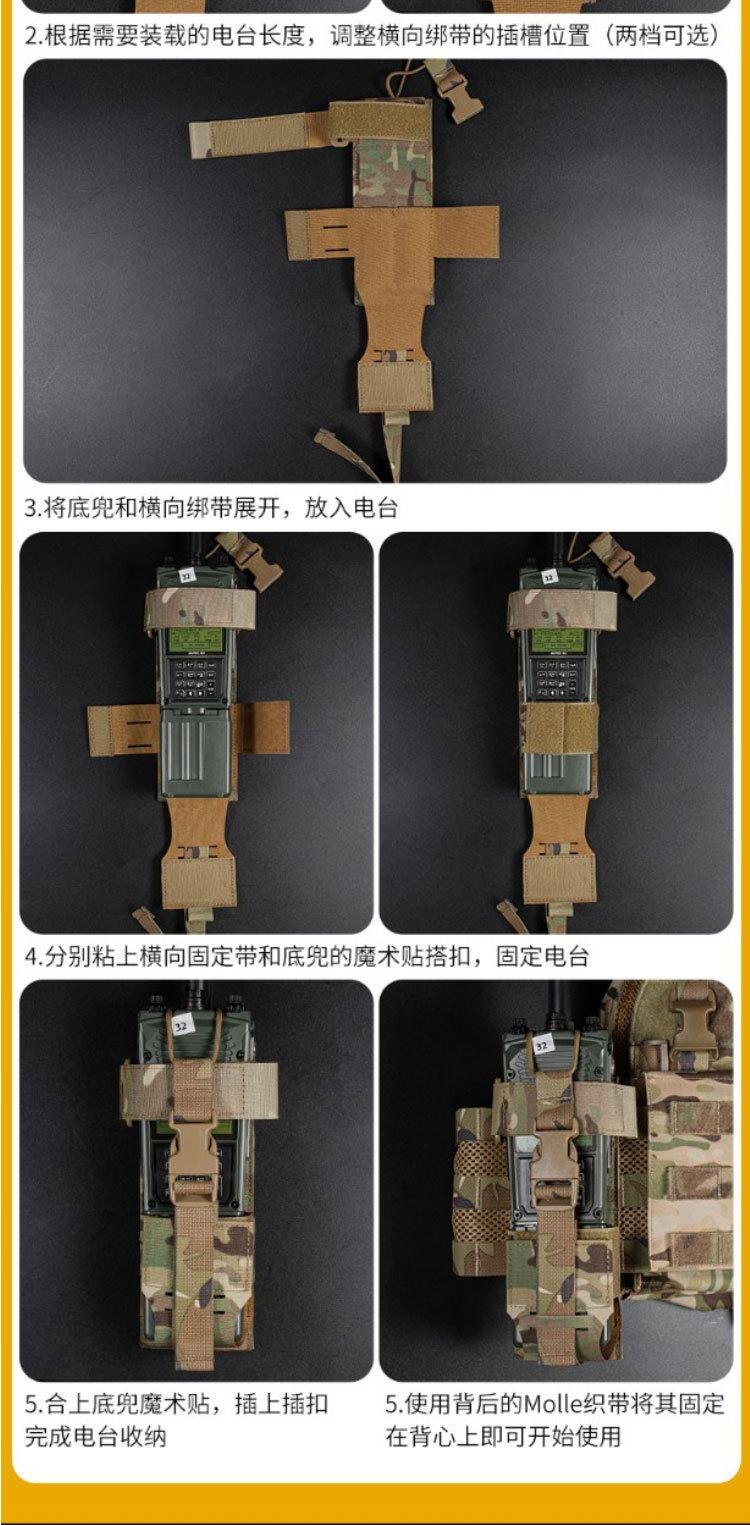 2.根据需要装载的电台长度，调整横向绑带的插槽位置（两档可选）

3.将底兜和横向绑带展开，放入电台

32

32

4.分别粘上横向固定带和底兜的魔术贴搭扣，固定电台

32

32

5.合上底兜魔术贴，插上插扣完成电台收纳

5.使用背后的Molle织带将其固定在背心上即可开始使用