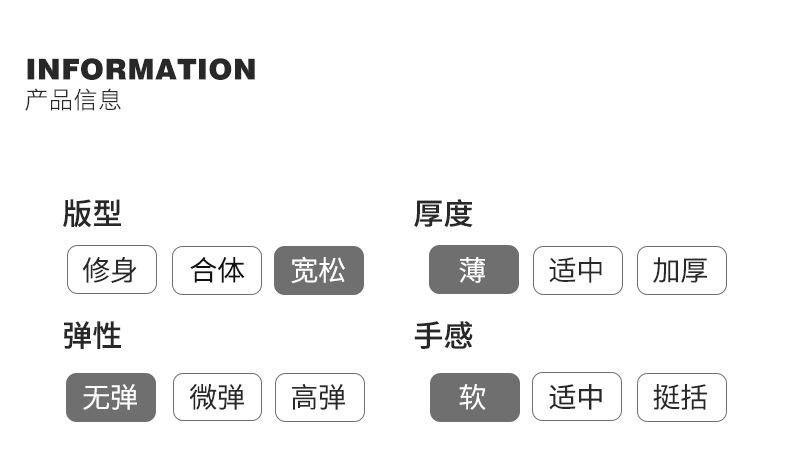 INFORMATION
产品信息

版型

修身 合体 宽松

弹性

无弹 微弹 高弹

厚度

薄 适中 加厚

手感

软 适中 挺括