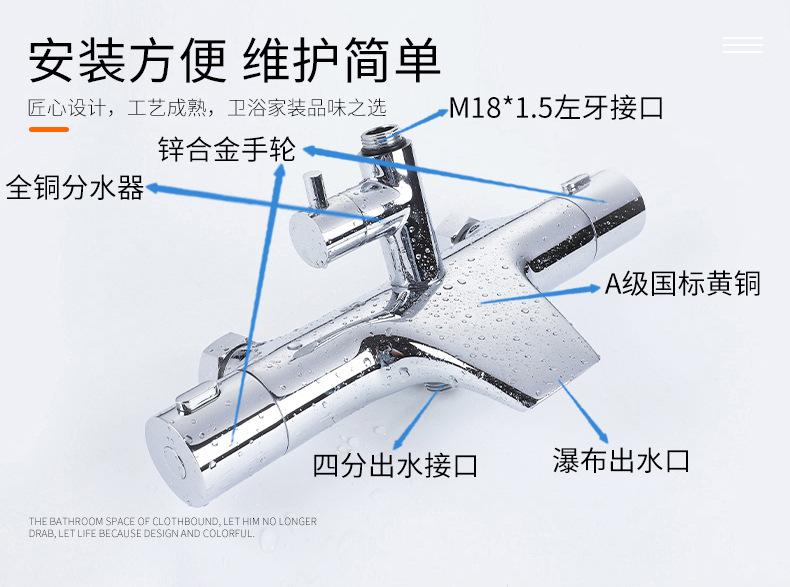 安装方便 维护简单

匠心设计，工艺成熟，卫浴家装品味之选

M18*1.5左牙接口

锌合金手轮

全铜分水器

A级国标黄铜

四分出水接口

瀑布出水口

THE BATHROOM SPACE OF CLOTHBOUND, LET HIM NO LONGER DRAB, LET LIFE BECAUSE DESIGN AND COLORFUL.