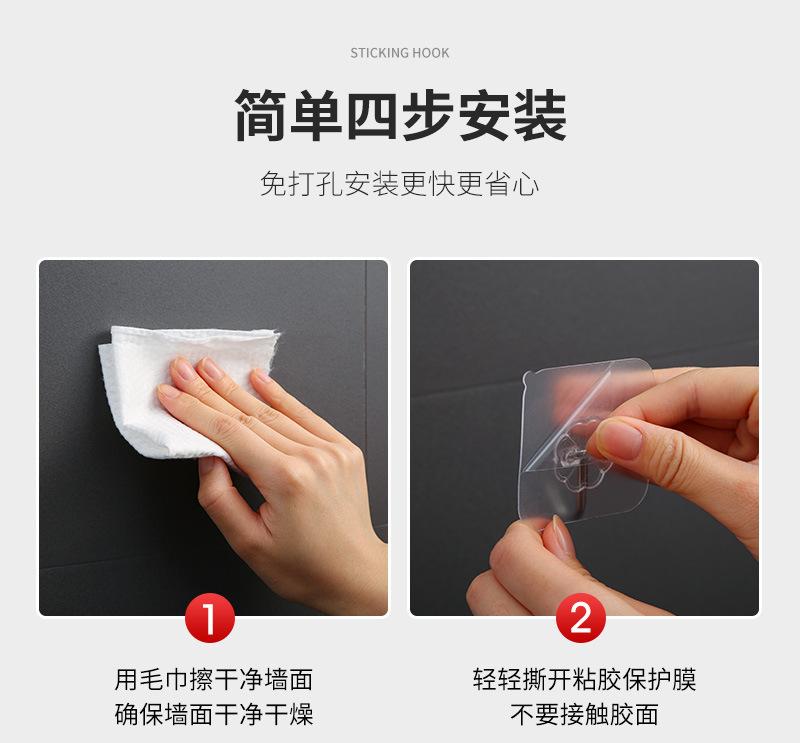 STICKING HOOK

简单四步安装

免打孔安装更快更省心

1

用毛巾擦干净墙面
确保墙面干净干燥

2

轻轻撕开粘胶保护膜
不要接触胶面