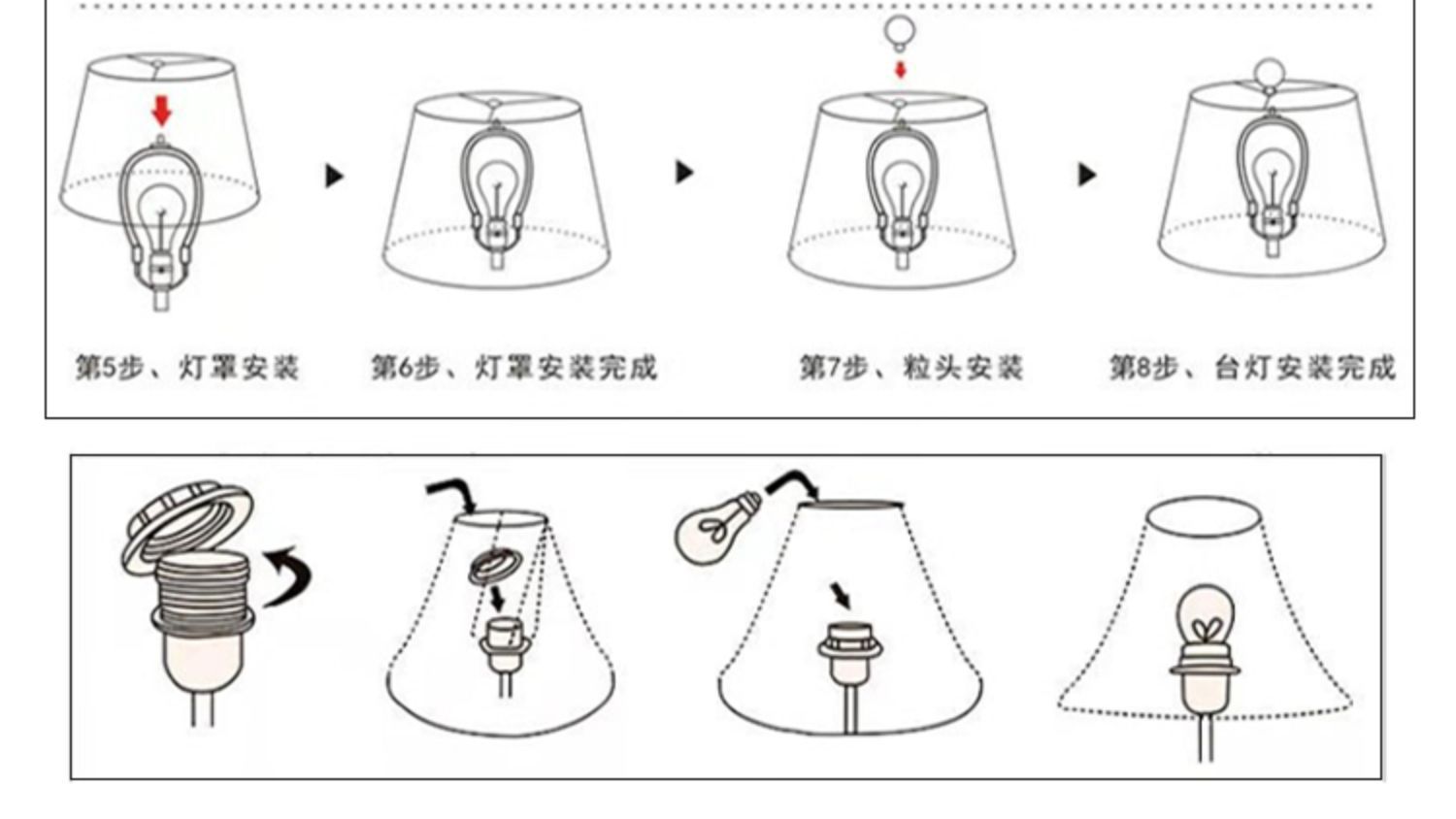 第5步、灯罩安装

第6步、灯罩安装完成

第7步、粒头安装

第8步、台灯安装完成