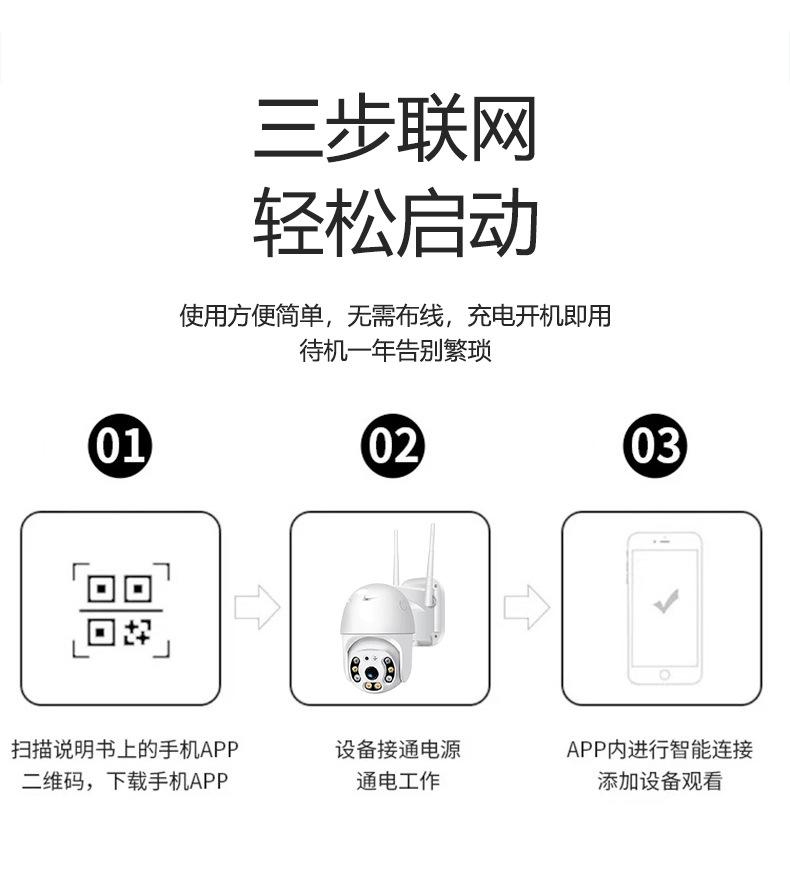 三步联网
轻松启动

使用方便简单，无需布线，充电开机即用
待机一年告别繁琐

01

02

03

扫描说明书上的手机APP
二维码，下载手机APP

设备接通电源
通电工作

APP内进行智能连接
添加设备观看