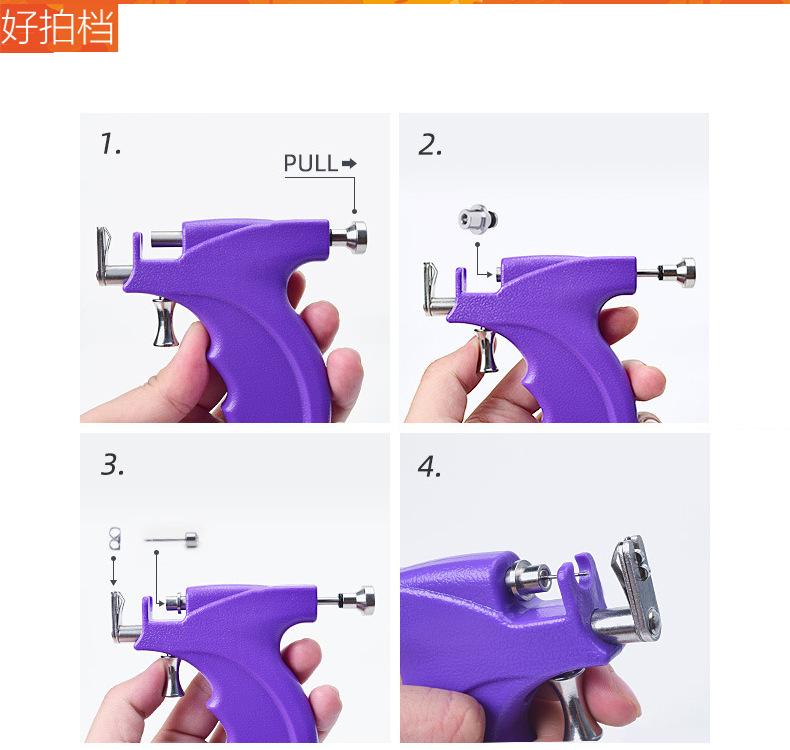 好拍档

1.

PULL

2.

3.

4.