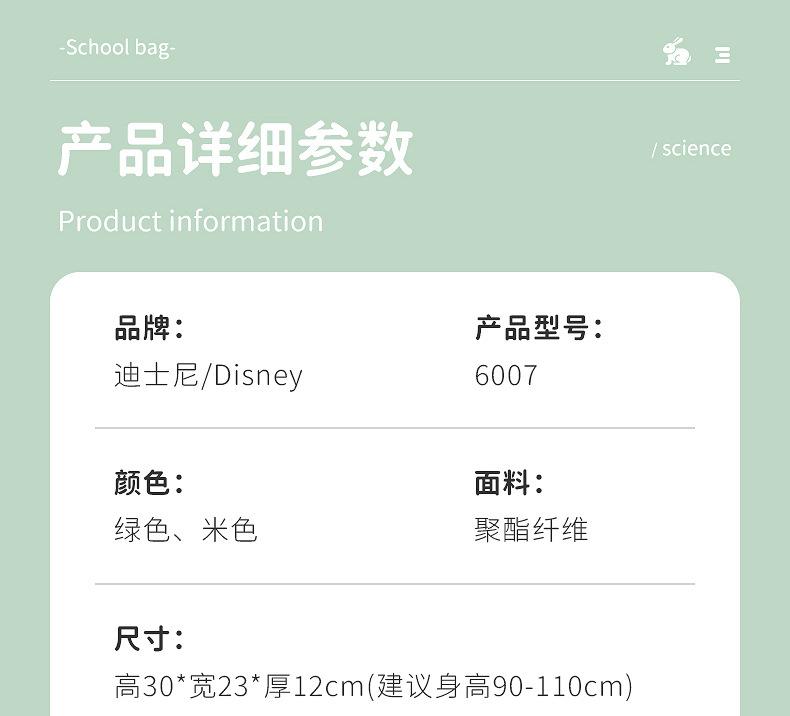 -School bag-

产品详细参数

/ science

Product information

品牌：
迪士尼/Disney

产品型号：
6007

颜色：
绿色、米色

面料：
聚酯纤维

尺寸：
高30*宽23*厚12cm(建议身高90-110cm)