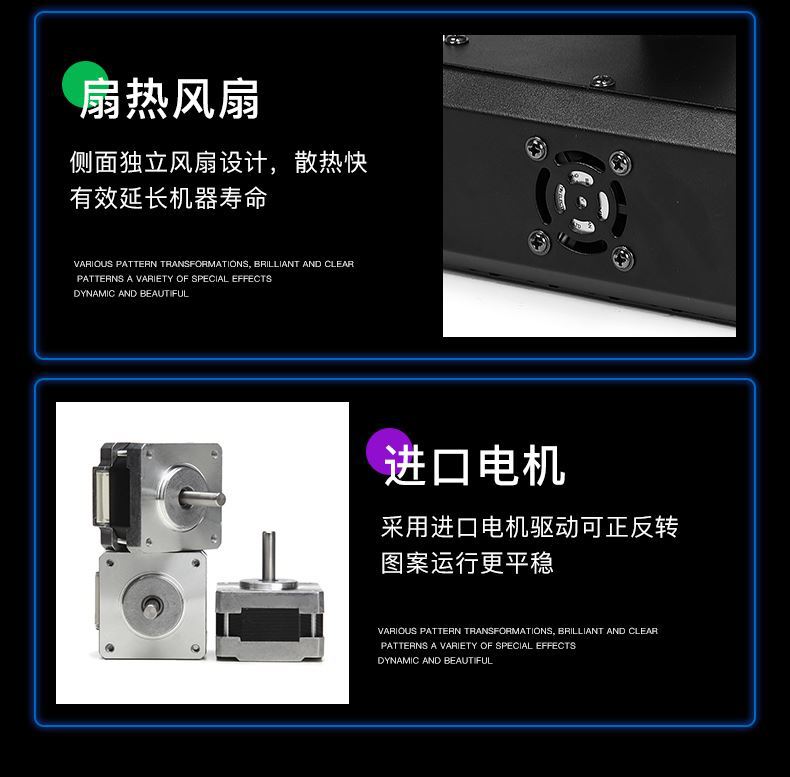 扇热风扇

侧面独立风扇设计，散热快
有效延长机器寿命

VARIOUS PATTERN TRANSFORMATIONS, BRILLIANT AND CLEAR
PATTERNS A VARIETY OF SPECIAL EFFECTS
DYNAMIC AND BEAUTIFUL

进口电机

采用进口电机驱动可正反转
图案运行更平稳

VARIOUS PATTERN TRANSFORMATIONS, BRILLIANT AND CLEAR
PATTERNS A VARIETY OF SPECIAL EFFECTS
DYNAMIC AND BEAUTIFUL