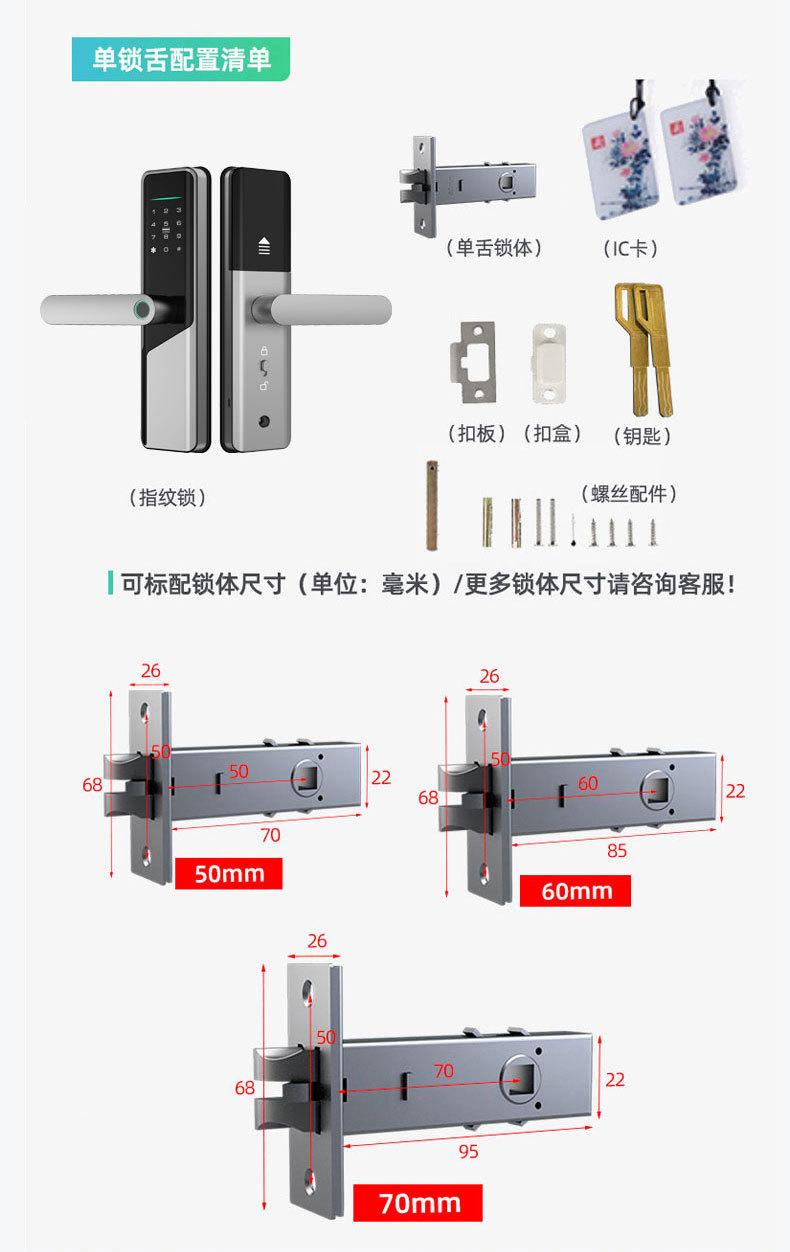 单锁舌配置清单

（单舌锁体）

（IC卡）

（扣板）（扣盒）

（钥匙）

（指纹锁）

（螺丝配件）

可标配锁体尺寸（单位：毫米）/更多锁体尺寸请咨询客服！

26
50
68
50
22
70
50mm

26
50
68
60
22
85
60mm

26
50
68
70
22
95
70mm