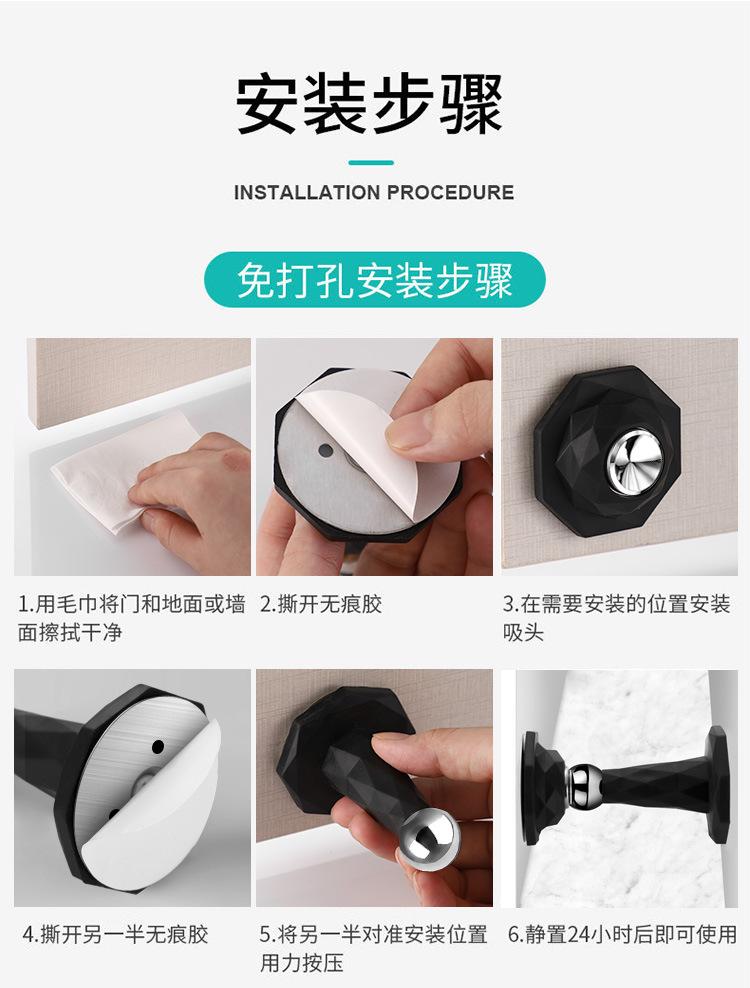 安装步骤

INSTALLATION PROCEDURE

免打孔安装步骤

1.用毛巾将门和地面或墙面擦拭干净

2.撕开无痕胶

3.在需要安装的位置安装吸头

4.撕开另一半无痕胶

5.将另一半对准安装位置用力按压

6.静置24小时后即可使用