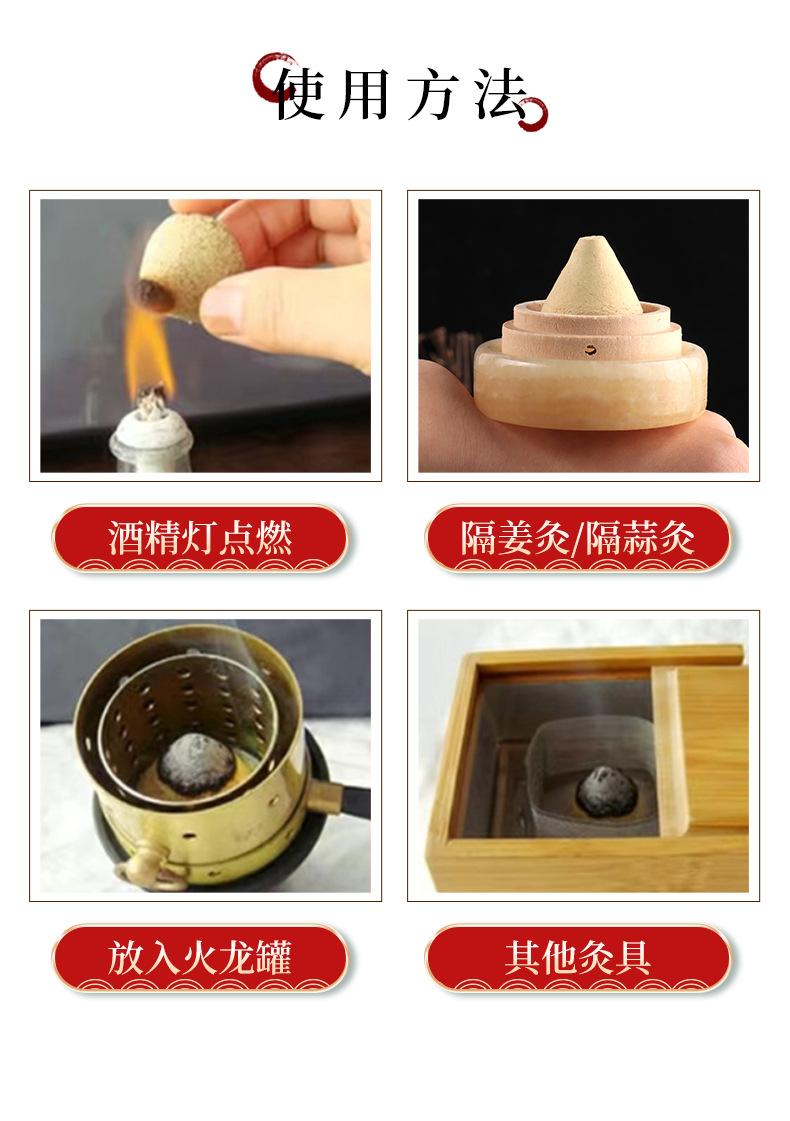 使用方法

酒精灯点燃

隔姜灸/隔蒜灸

放入火龙罐

其他灸具