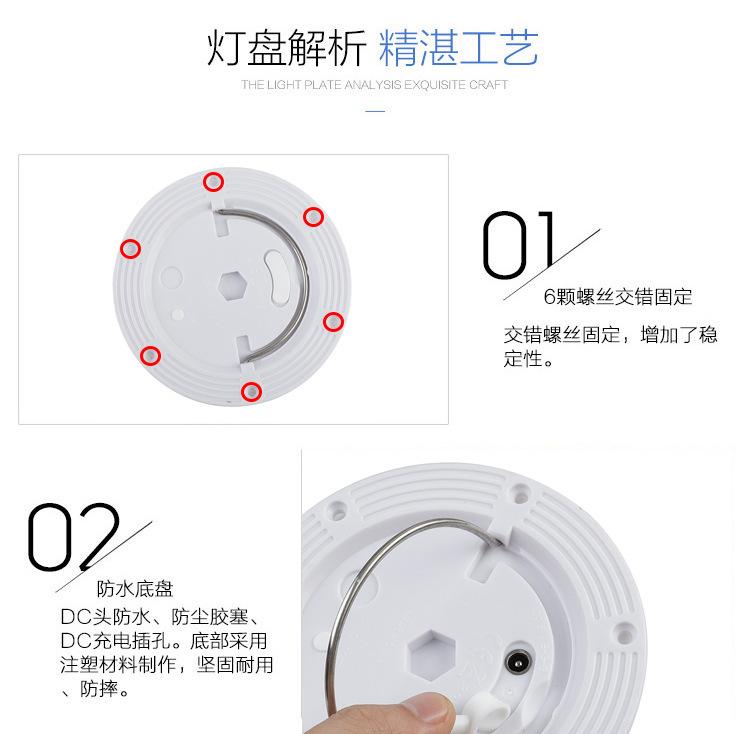 灯盘解析 精湛工艺

THE LIGHT PLATE ANALYSIS EXQUISITE CRAFT

01

6颗螺丝交错固定

交错螺丝固定，增加了稳定性。

02

防水底盘

DC头防水、防尘胶塞、DC充电插孔。底部采用注塑材料制作，坚固耐用、防摔。