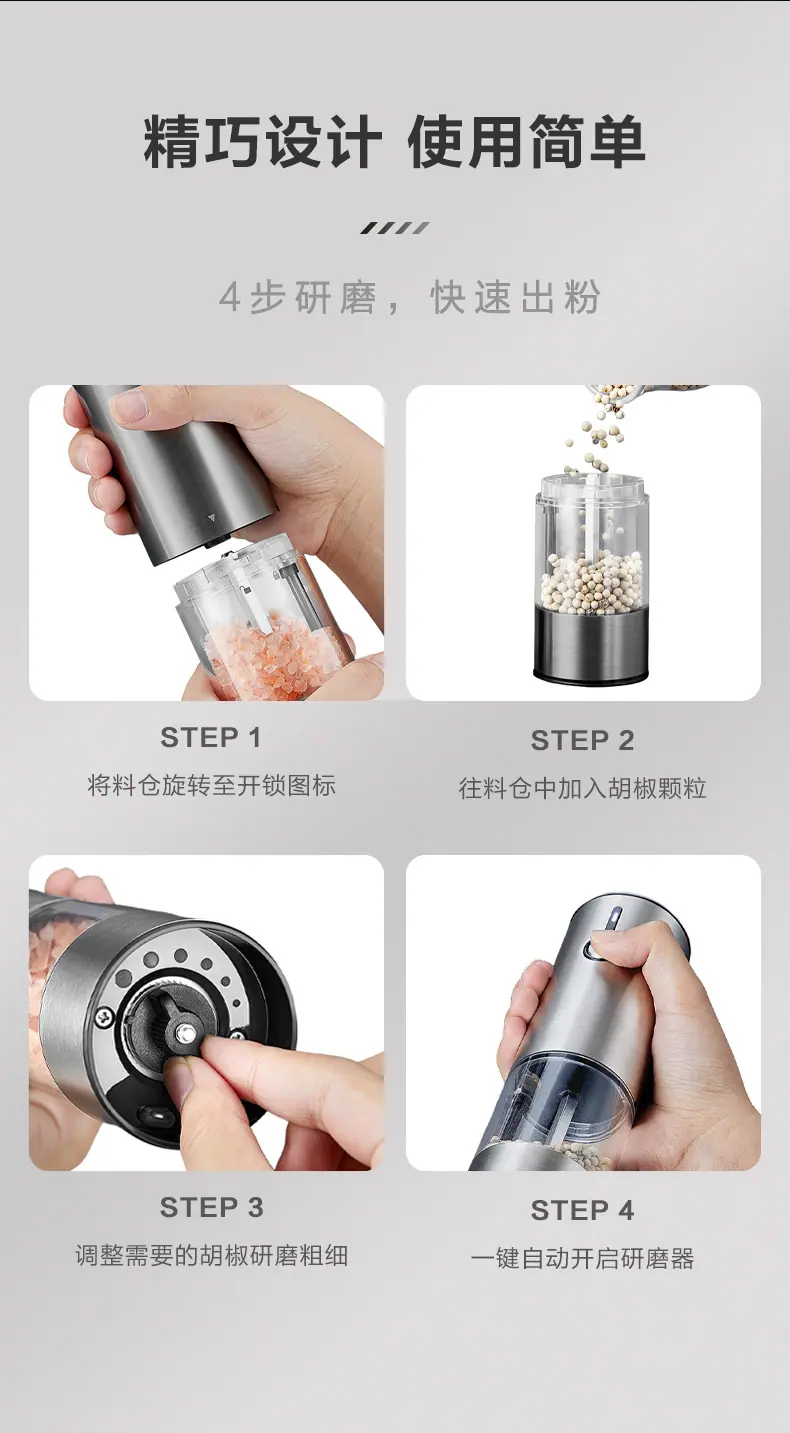 精巧设计 使用简单

4步研磨，快速出粉

STEP 1
将料仓旋转至开锁图标

STEP 2
往料仓中加入胡椒颗粒

STEP 3
调整需要的胡椒研磨粗细

STEP 4
一键自动开启研磨器