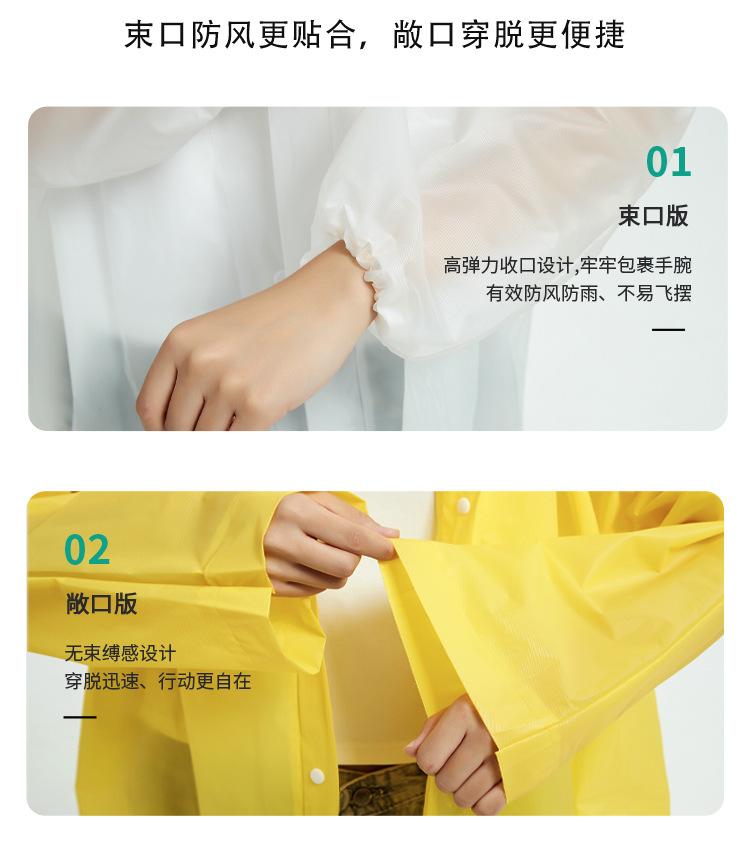 束口防风更贴合，敞口穿脱更便捷

01

束口版

高弹力收口设计,牢牢包裹手腕
有效防风防雨、不易飞摆

02

敞口版

无束缚感设计
穿脱迅速、行动更自在