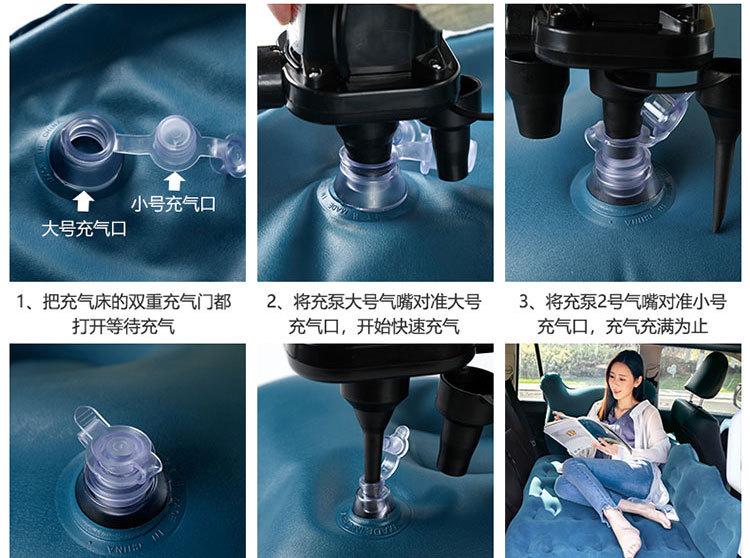 大号充气口

小号充气口

1、把充气床的双重充气门都打开等待充气

2、将充泵大号气嘴对准大号充气口，开始快速充气

3、将充泵2号气嘴对准小号充气口，充气充满为止