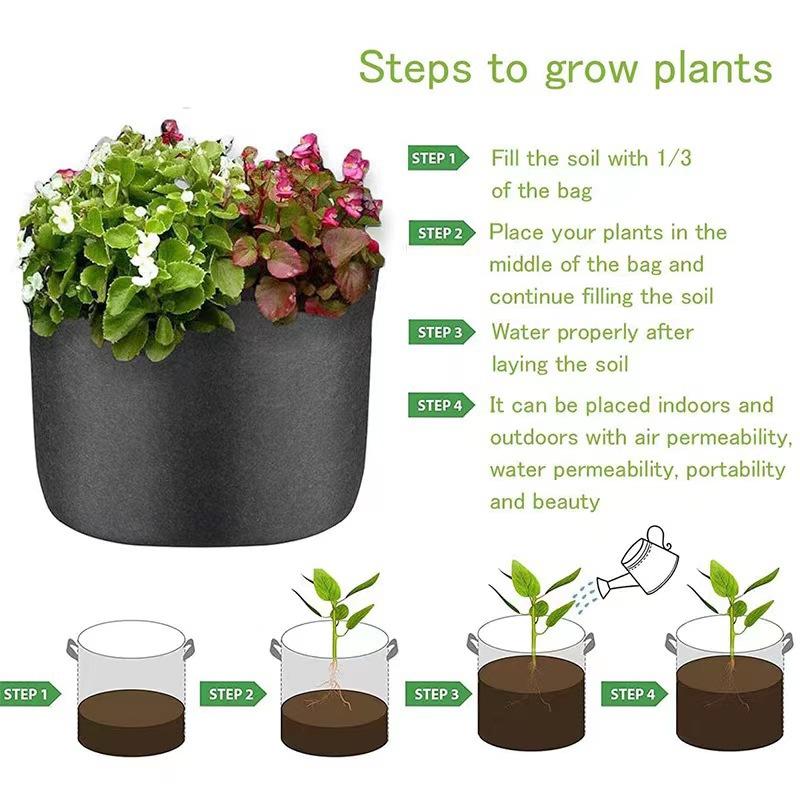 Steps to grow plants

STEP 1 Fill the soil with 1/3 of the bag

STEP 2 Place your plants in the middle of the bag and continue filling the soil

STEP 3 Water properly after laying the soil

STEP 4 It can be placed indoors and outdoors with air permeability, water permeability, portability and beauty

STEP 1

STEP 2

STEP 3

STEP 4