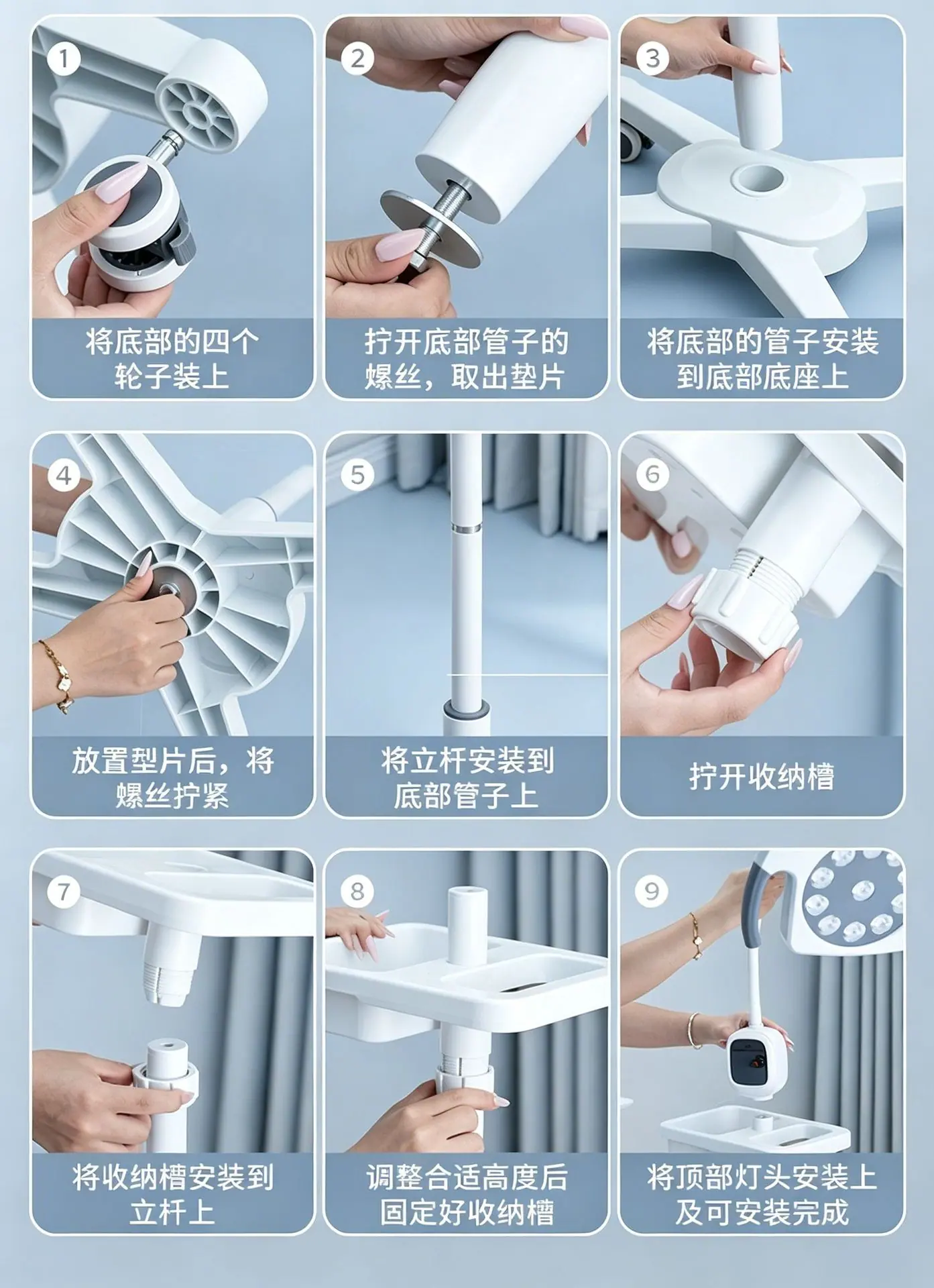 1
将底部的四个轮子装上

2
拧开底部管子的螺丝，取出垫片

3
将底部的管子安装到底部底座上

4
放置型片后，将螺丝拧紧

5
将立杆安装到底部管子上

6
拧开收纳槽

7
将收纳槽安装到立杆上

8
调整合适高度后固定好收纳槽

9
将顶部灯头安装上及可安装完成