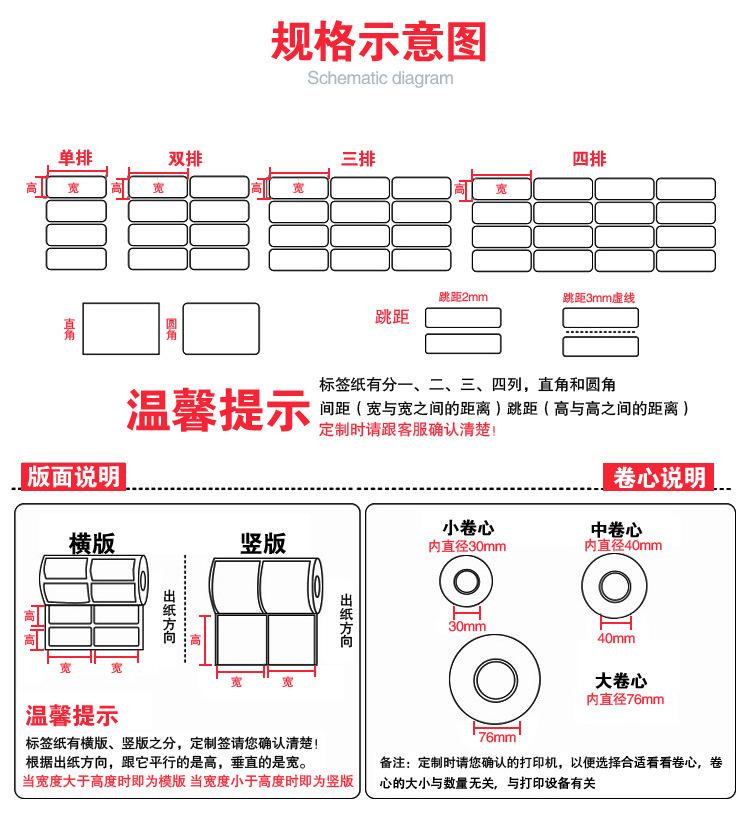 规格示意图
Schematic diagram

单排
高
宽

双排
高
宽

三排
高
宽

四排
高
宽

直角

圆角

跳距
跳距2mm
跳距3mm虚线

温馨提示
标签纸有分一、二、三、四列，直角和圆角
间距（宽与宽之间的距离）跳距（高与高之间的距离）
定制时请跟客服确认清楚！

版面说明

卷心说明

横版
高
高
宽
宽
出纸方向

竖版
高
宽
宽
出纸方向

温馨提示
标签纸有横版、竖版之分，定制签请您确认清楚！
根据出纸方向，跟它平行的是高，垂直的是宽。
当宽度大于高度时即为横版 当宽度小于高度时即为竖版

小卷心
内直径30mm
30mm

中卷心
内直径40mm
40mm

大卷心
内直径76mm
76mm

备注：定制时请您确认的打印机，以便选择合适看看卷心，卷心的大小与数量无关，与打印设备有关