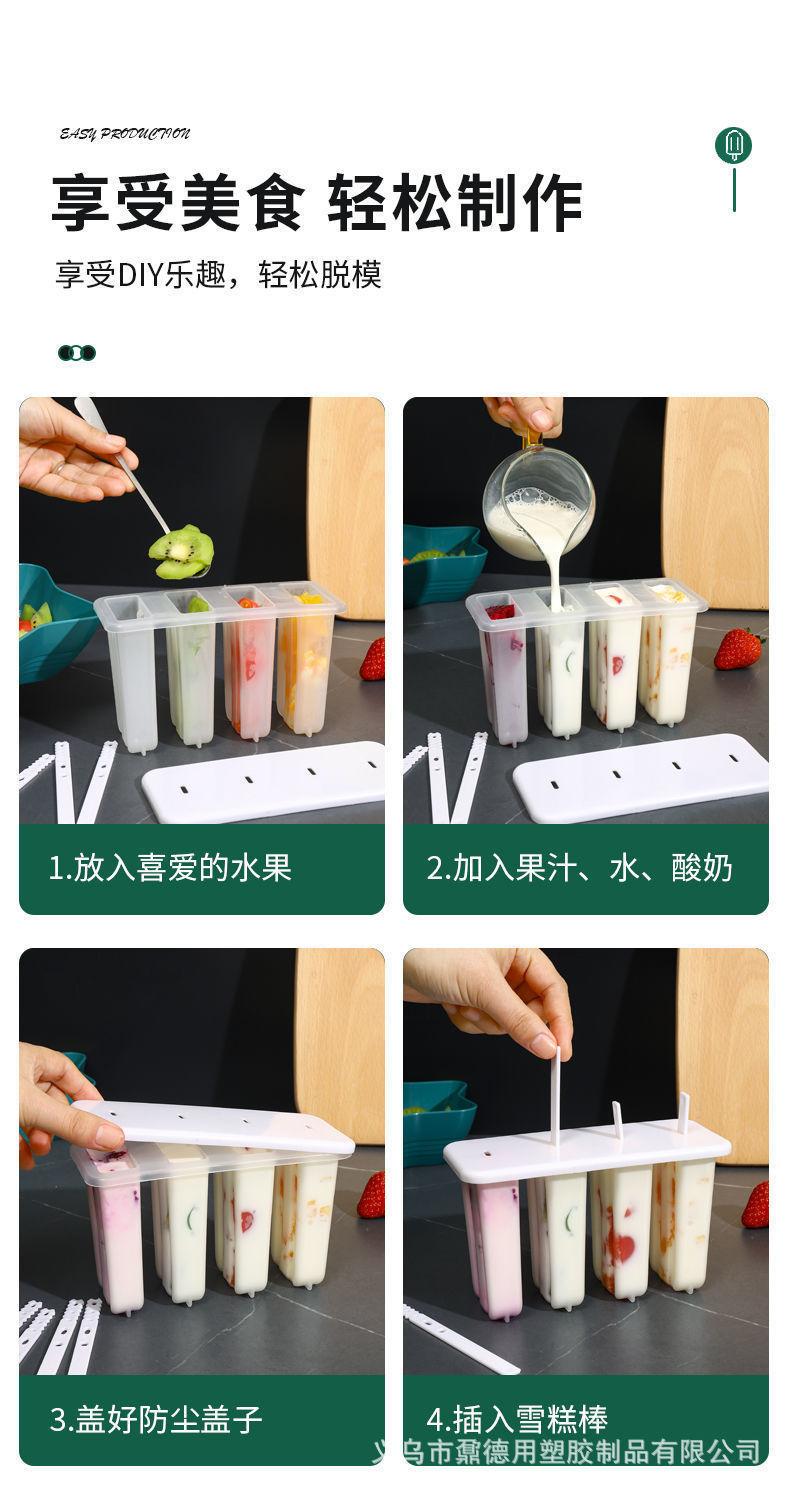 EASY PRODUCTION

享受美食 轻松制作

享受DIY乐趣，轻松脱模

1.放入喜爱的水果

2.加入果汁、水、酸奶

3.盖好防尘盖子

4.插入雪糕棒

义乌市鼐德用塑胶制品有限公司