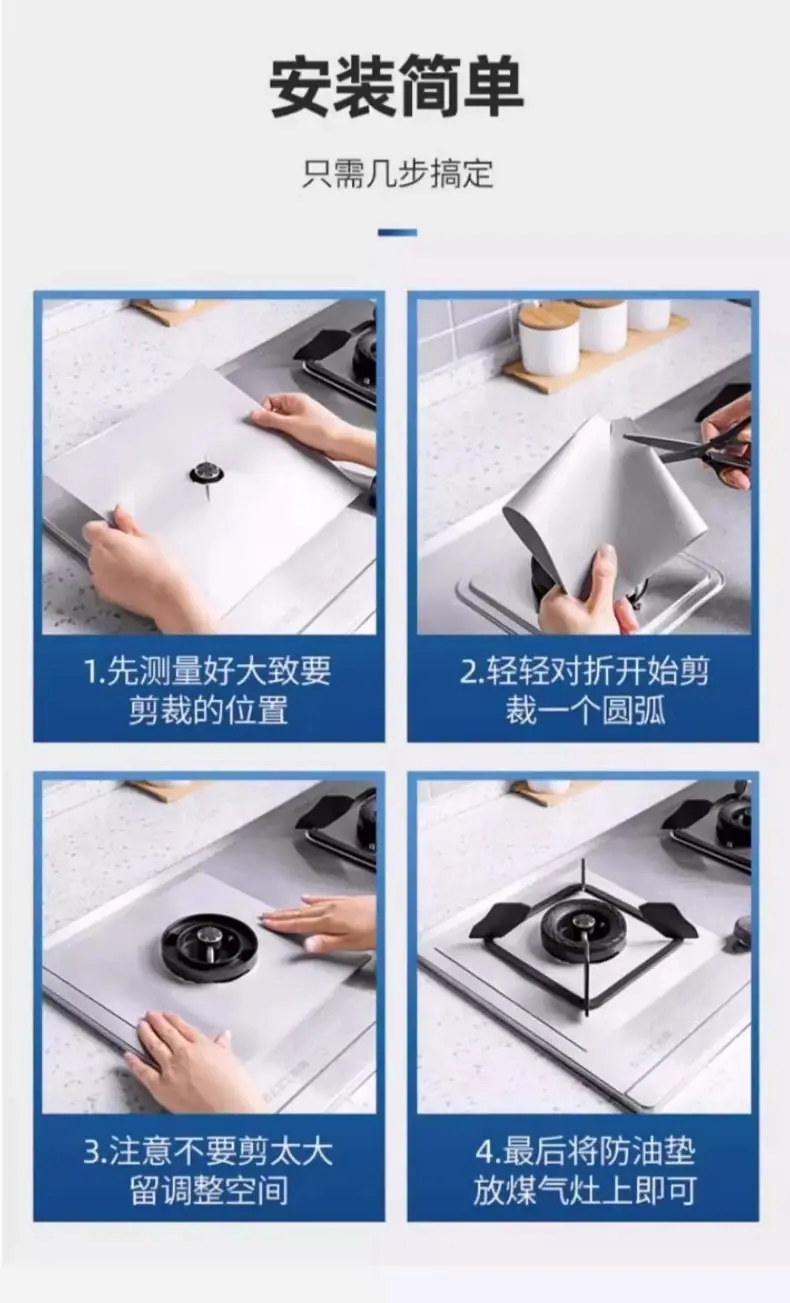 安装简单

只需几步搞定

1.先测量好大致要剪裁的位置

2.轻轻对折开始剪裁一个圆弧

3.注意不要剪太大留调整空间

4.最后将防油垫放煤气灶上即可