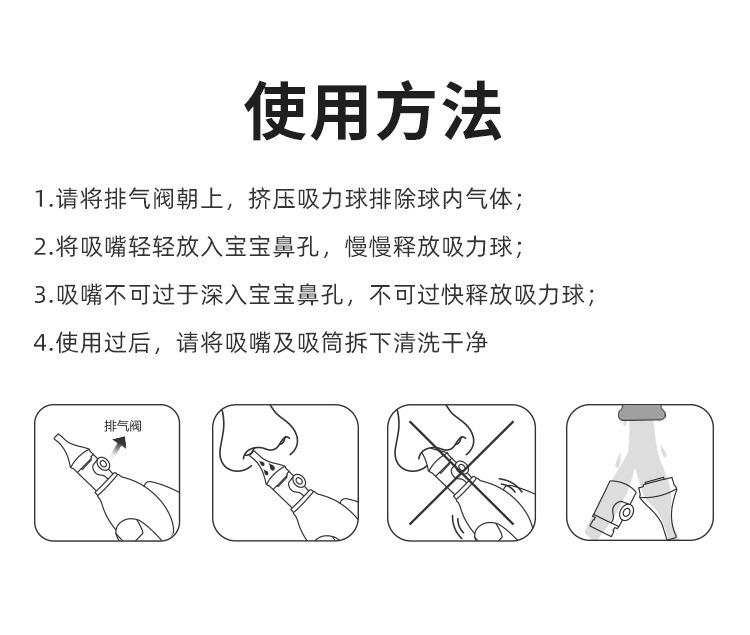 使用方法

1.请将排气阀朝上，挤压吸力球排除球内气体；

2.将吸嘴轻轻放入宝宝鼻孔，慢慢释放吸力球；

3.吸嘴不可过于深入宝宝鼻孔，不可过快释放吸力球；

4.使用过后，请将吸嘴及吸筒拆下清洗干净

排气阀