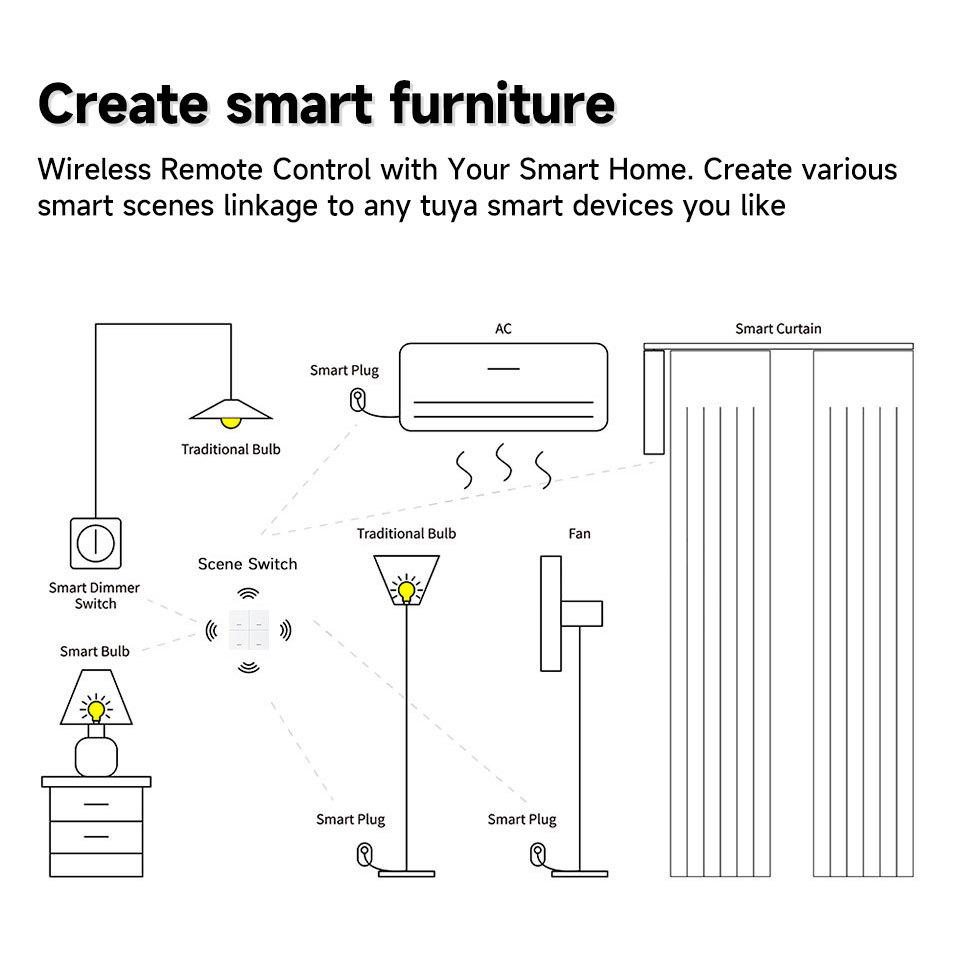 Create smart furniture

Wireless Remote Control with Your Smart Home. Create various smart scenes linkage to any tuya smart devices you like

AC

Smart Curtain

Smart Plug

Traditional Bulb

Traditional Bulb

Fan

Scene Switch

Smart Dimmer Switch

Smart Bulb

Smart Plug

Smart Plug