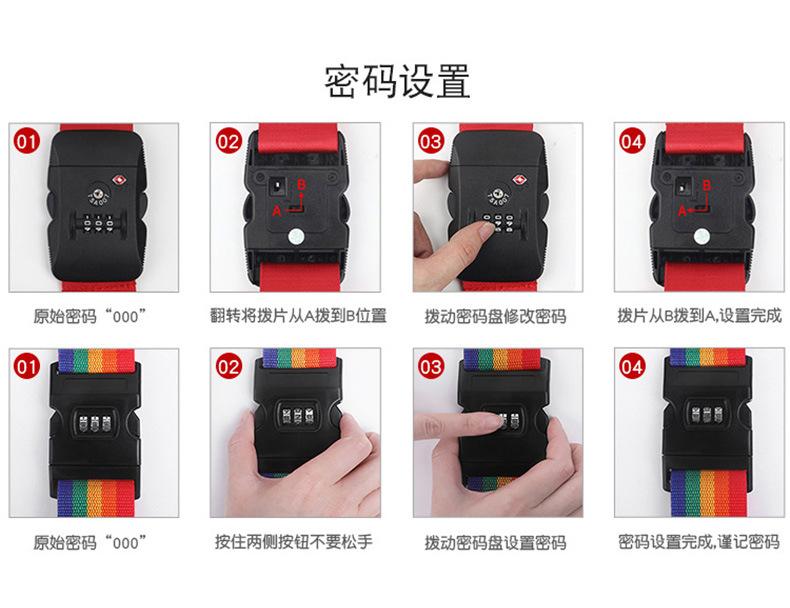 密码设置

01
原始密码“000”

02
B
A
翻转将拨片从A拨到B位置

03
拨动密码盘修改密码

04
B
A
拨片从B拨到A,设置完成

01
原始密码“000”

02
按住两侧按钮不要松手

03
拨动密码盘设置密码

04
密码设置完成,谨记密码