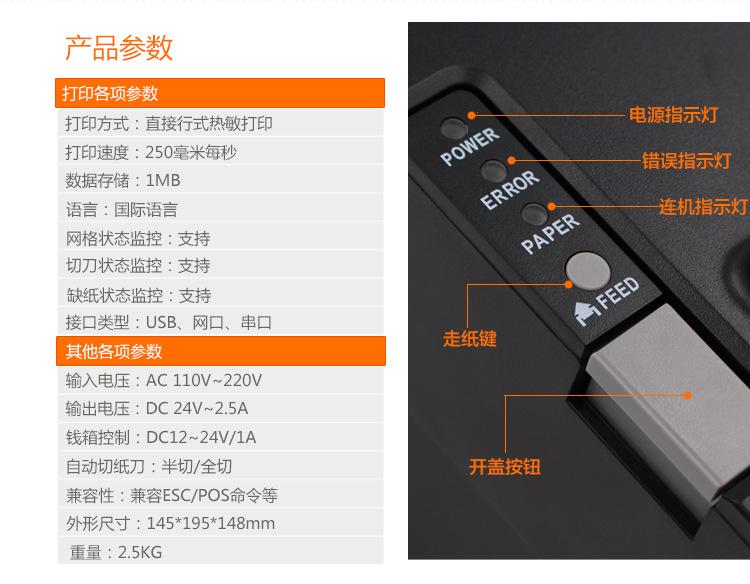 产品参数

打印各项参数

打印方式：直接行式热敏打印

打印速度：250毫米每秒

数据存储：1MB

语言：国际语言

网格状态监控：支持

切刀状态监控：支持

缺纸状态监控：支持

接口类型：USB、网口、串口

其他各项参数

输入电压：AC 110V~220V

输出电压：DC 24V~2.5A

钱箱控制：DC12~24V/1A

自动切纸刀：半切/全切

兼容性：兼容ESC/POS命令等

外形尺寸：145*195*148mm

重量：2.5KG

POWER

ERROR

PAPER

FEED

电源指示灯

错误指示灯

连机指示灯

走纸键

开盖按钮