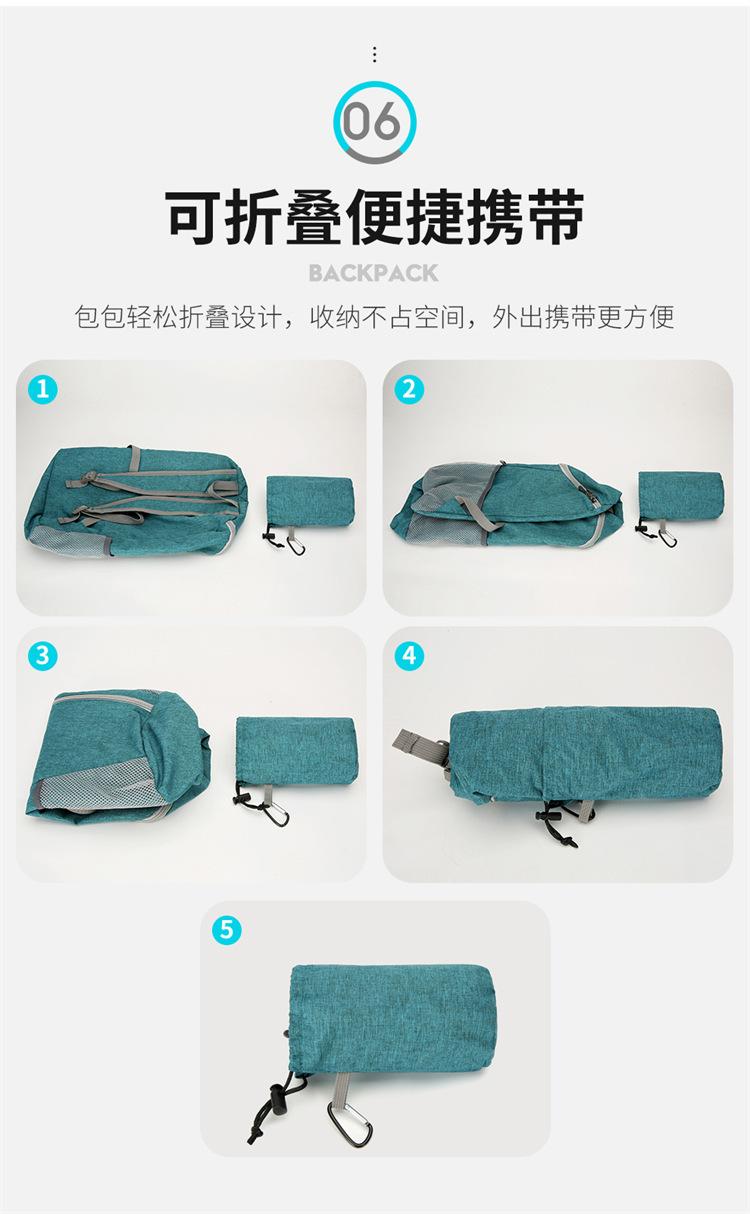 06

可折叠便捷携带

BACKPACK

包包轻松折叠设计，收纳不占空间，外出携带更方便

1

2

3

4

5