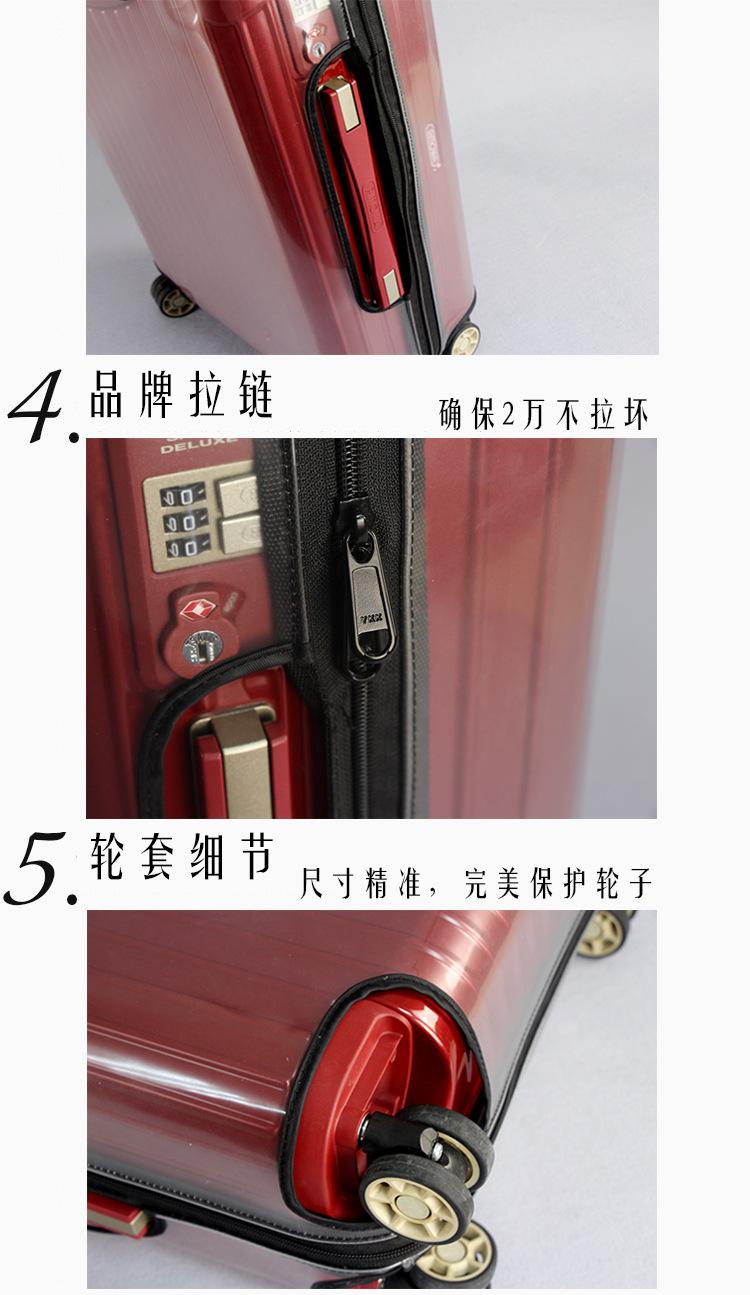 4. 品牌拉链

确保2万不拉坏

DELUXE

5. 轮套细节

尺寸精准，完美保护轮子