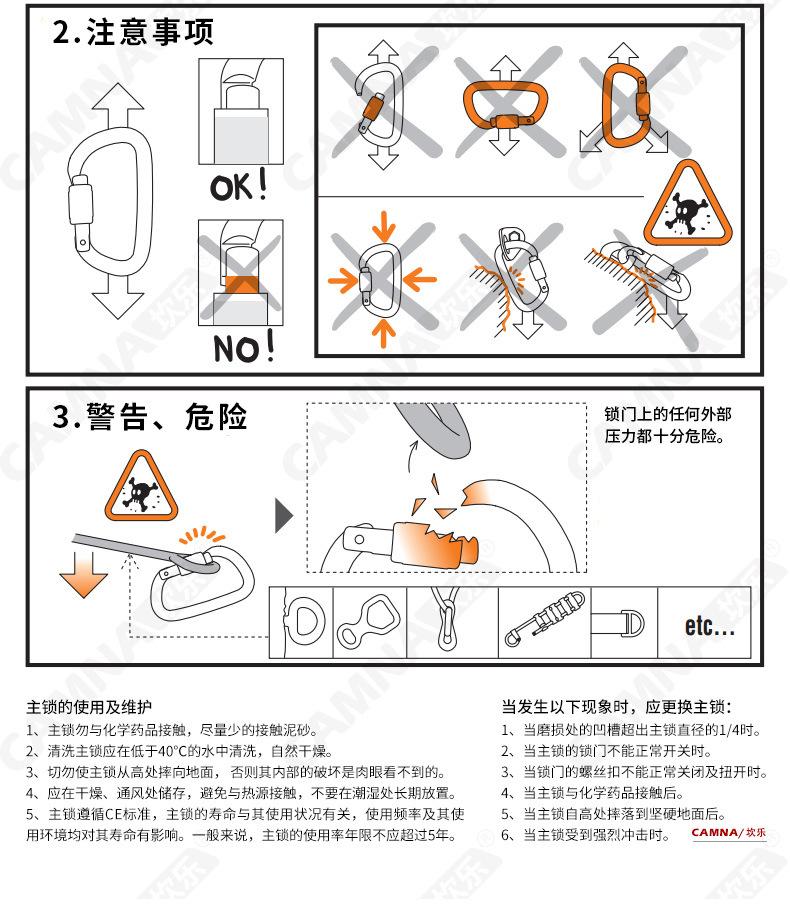 2.注意事项

OK!

NO!

3.警告、危险

锁门上的任何外部压力都十分危险。

etc...

主锁的使用及维护
1、主锁勿与化学药品接触，尽量少的接触泥砂。
2、清洗主锁应在低于40°C的水中清洗，自然干燥。
3、切勿使主锁从高处摔向地面，否则其内部的破坏是肉眼看不到的。
4、应在干燥、通风处储存，避免与热源接触，不要在潮湿处长期放置。
5、主锁遵循CE标准，主锁的寿命与其使用状况有关，使用频率及其使用环境均对其寿命有影响。一般来说，主锁的使用率年限不应超过5年。

当发生以下现象时，应更换主锁：
1、当磨损处的凹槽超出主锁直径的1/4时。
2、当主锁的锁门不能正常开关时。
3、当锁门的螺丝扣不能正常关闭及扭开时。
4、当主锁与化学药品接触后。
5、当主锁自高处摔落到坚硬地面后。
6、当主锁受到强烈冲击时。

CAMNA/坎乐