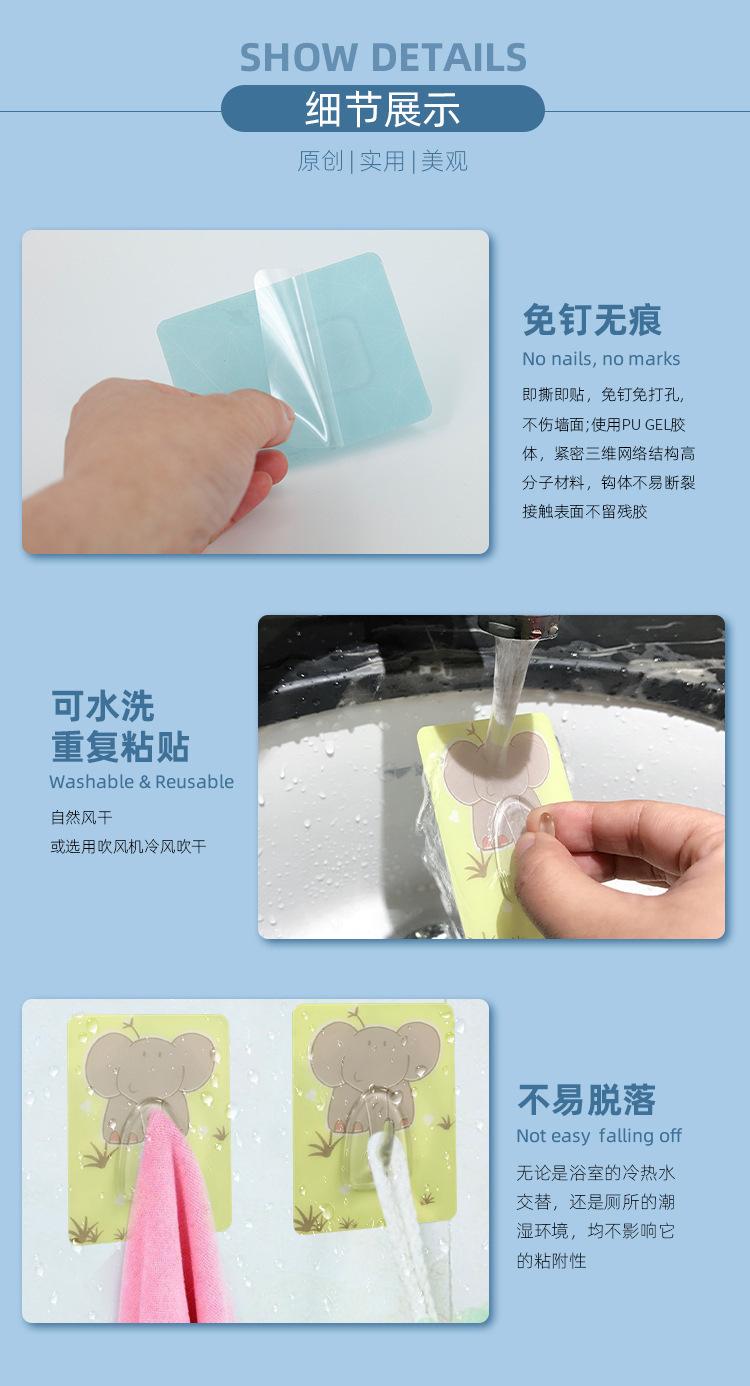 SHOW DETAILS
细节展示
原创 | 实用 | 美观

免钉无痕
No nails, no marks
即撕即贴，免钉免打孔，不伤墙面;使用PU GEL胶体，紧密三维网络结构高分子材料，钩体不易断裂接触表面不留残胶

可水洗
重复粘贴
Washable & Reusable
自然风干
或选用吹风机冷风吹干

不易脱落
Not easy falling off
无论是浴室的冷热水交替，还是厕所的潮湿环境，均不影响它的粘附性